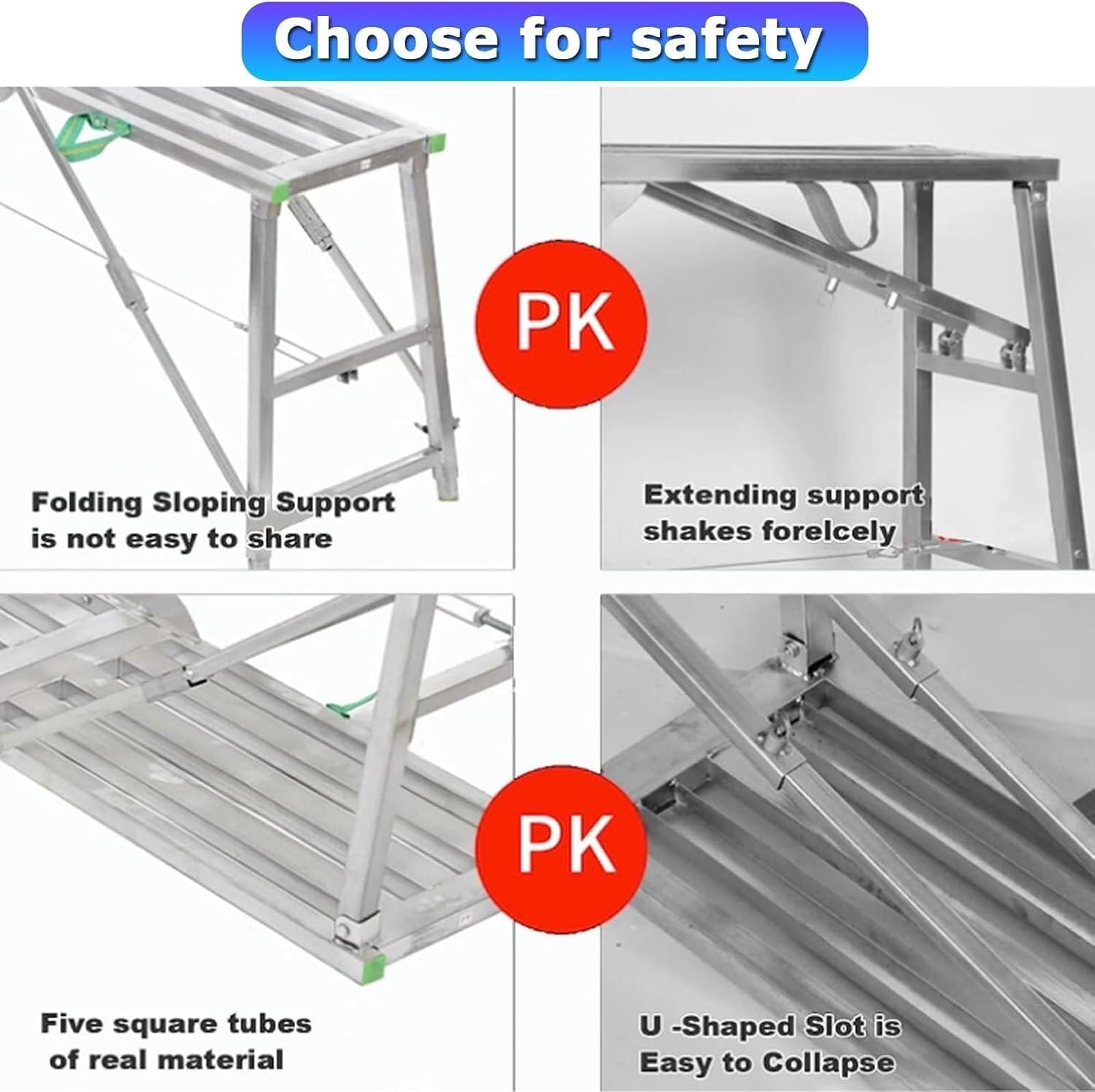 Choose for safety

Folding Sloping Support is not easy to share

PK

Extending support shakes forelcely

Five square tubes of real material

PK

U -Shaped Slot is Easy to Collapse