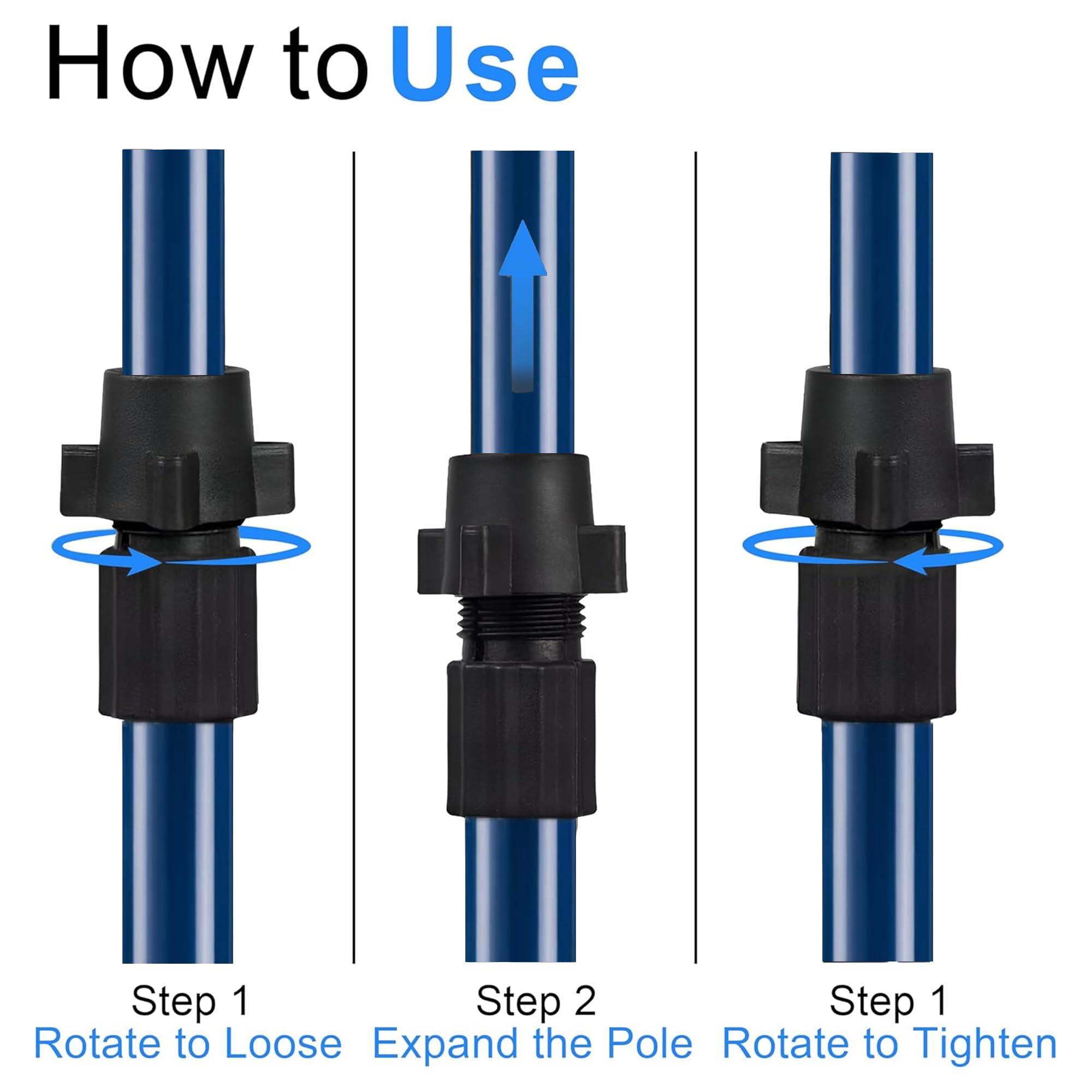 How to Use

Step 1
Rotate to Loose

Step 2
Expand the Pole

Step 1
Rotate to Tighten