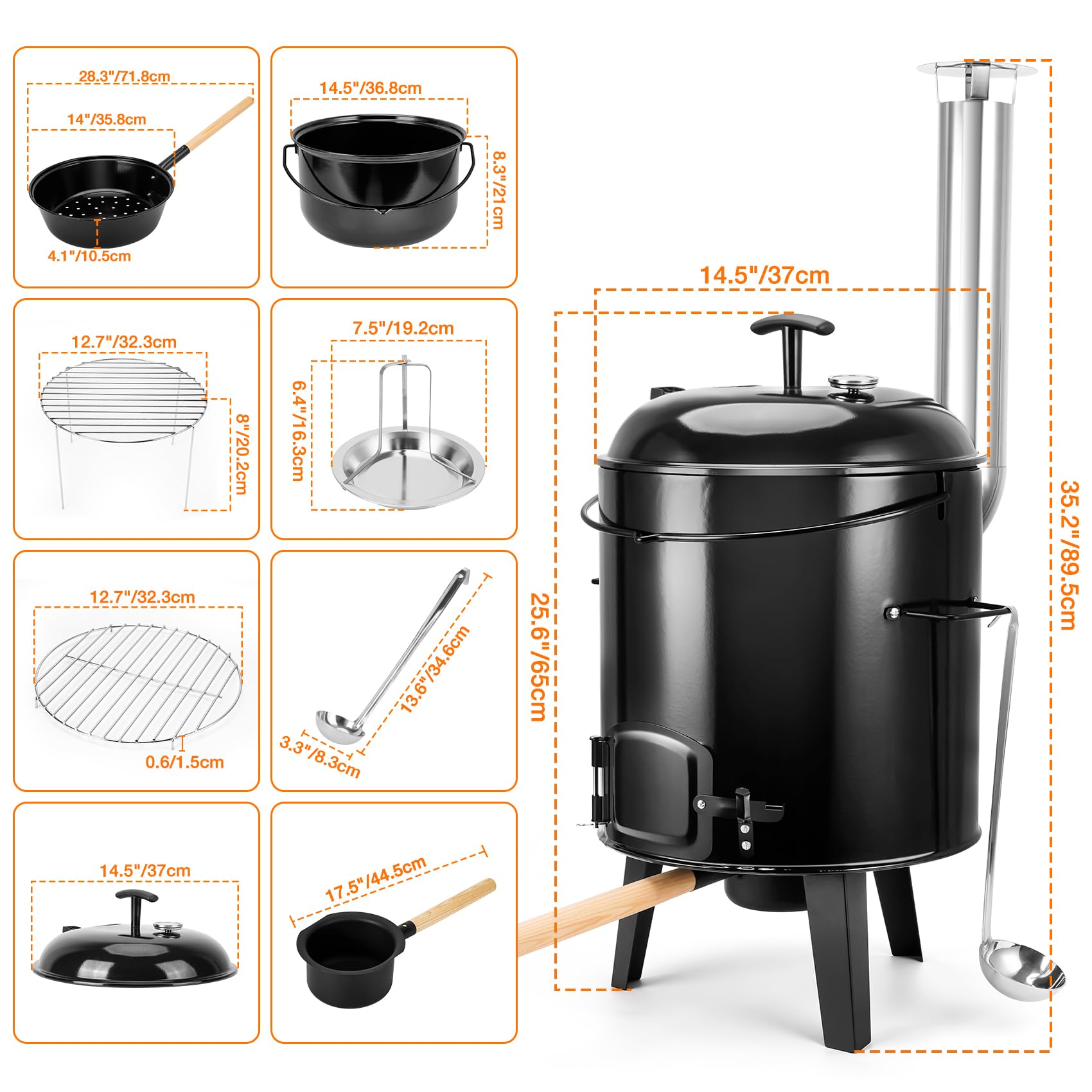 28.3"/71.8cm
14"/35.8cm
4.1"/10.5cm

14.5"/36.8cm
8.3"/21cm

12.7"/32.3cm
8"/20.2cm

7.5"/19.2cm
6.4"/16.3cm

12.7"/32.3cm
0.6/1.5cm

13.6"/34.6cm
3.3"/8.3cm

14.5"/37cm

17.5"/44.5cm

14.5"/37cm
25.6"/65cm
35.2"/89.5cm