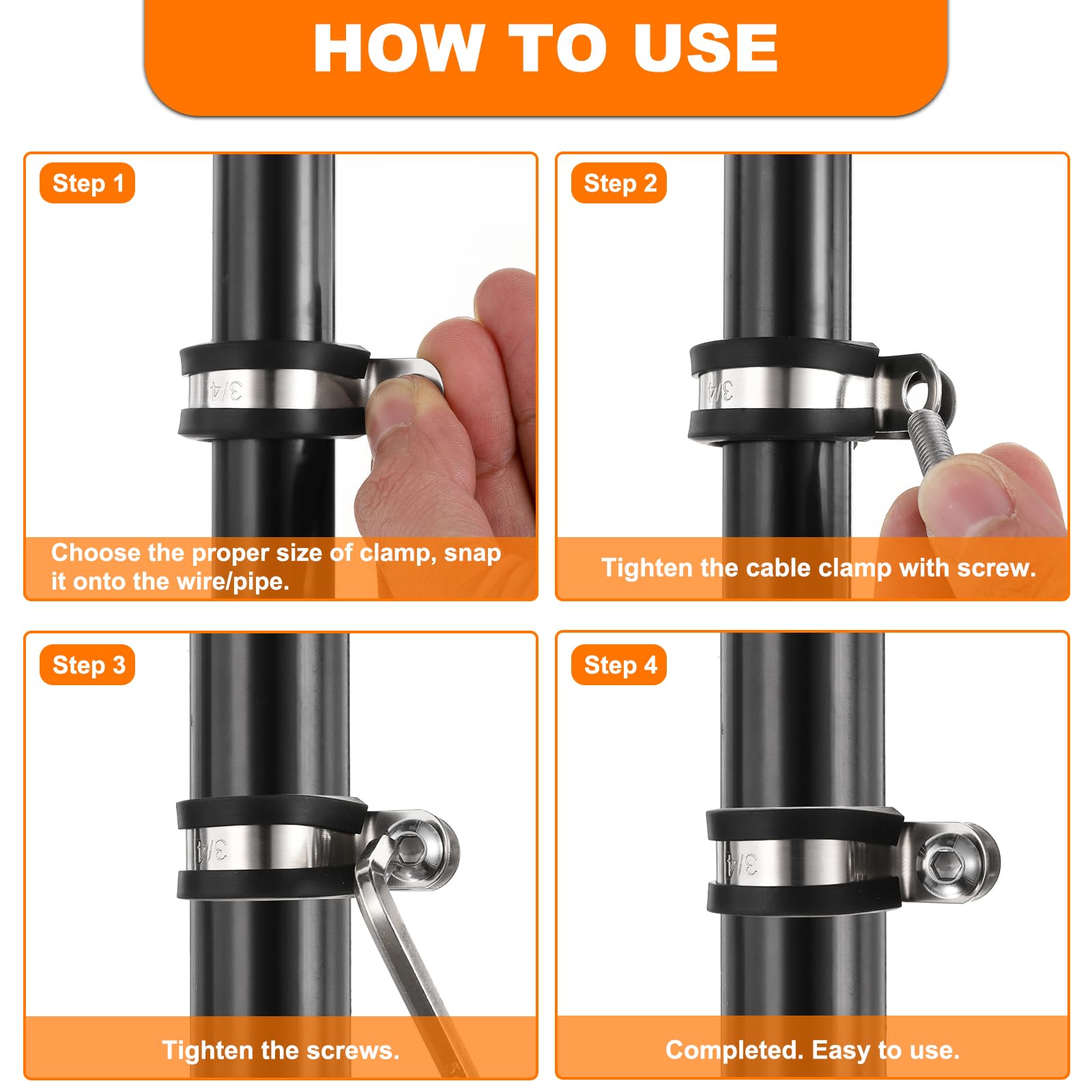 HOW TO USE

Step 1

3/4

Choose the proper size of clamp, snap it onto the wire/pipe.

Step 2

3/4

Tighten the cable clamp with screw.

Step 3

3/4

Tighten the screws.

Step 4

3/4

Completed. Easy to use.