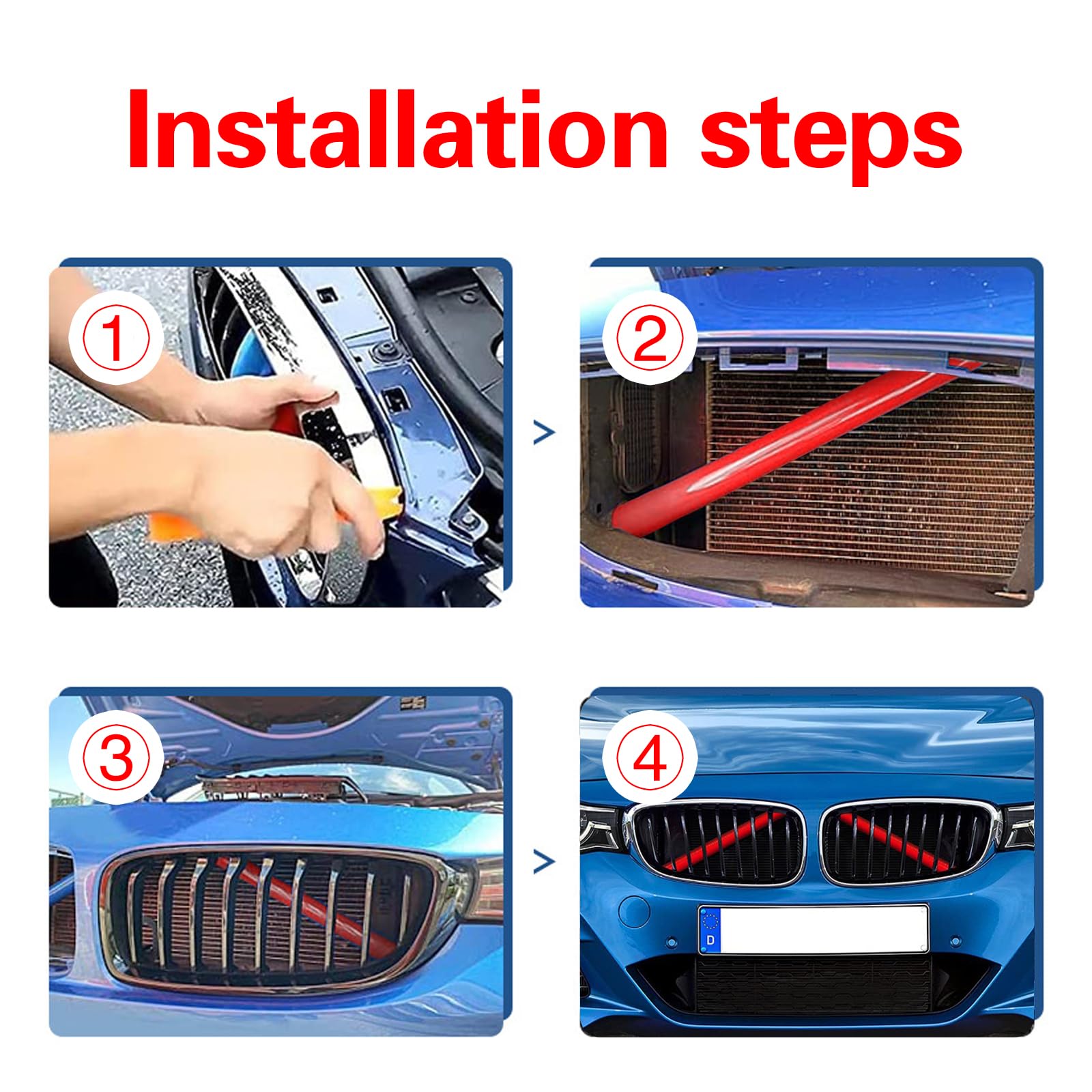 Installation steps

①

>

②

③

>

④

D