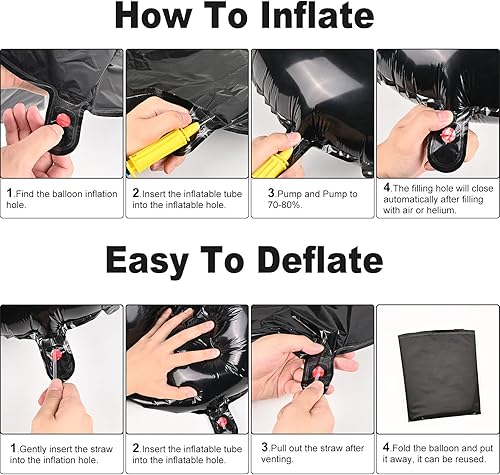 How To Inflate

1.Find the balloon inflation hole.

2.Insert the inflatable tube into the inflatable hole.

3.Pump and Pump to 70-80%.

4.The filling hole will close automatically after filling with air or helium.

Easy To Deflate

1.Gently insert the straw into the inflation hole.

2.Insert the inflatable tube into the inflatable hole.

3.Pull out the straw after venting.

4.Fold the balloon and put it away, it can be reused.