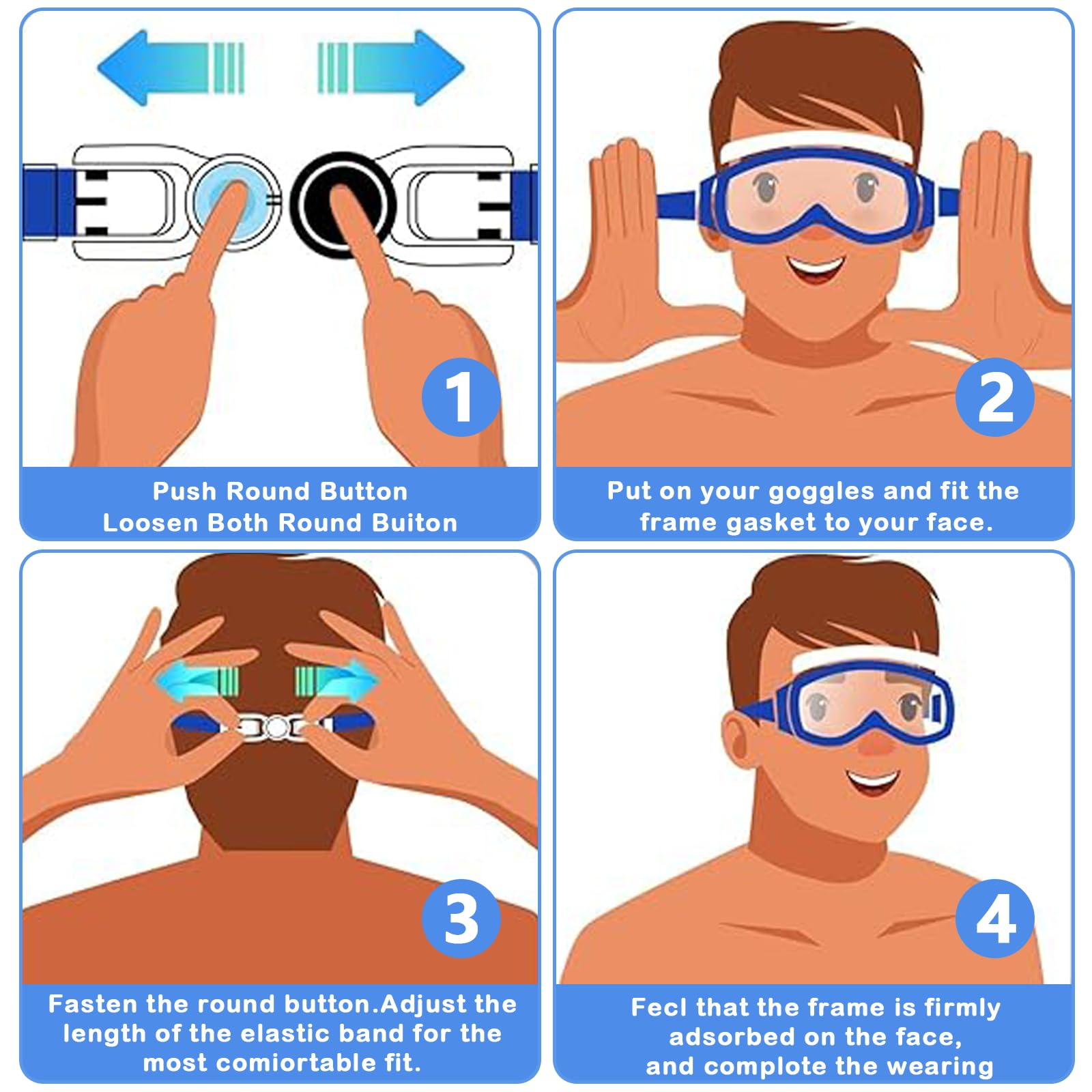 1

Push Round Button
Loosen Both Round Buiton

2

Put on your goggles and fit the frame gasket to your face.

3

Fasten the round button.Adjust the length of the elastic band for the most comiortable fit.

4

Fecl that the frame is firmly adsorbed on the face, and complote the wearing