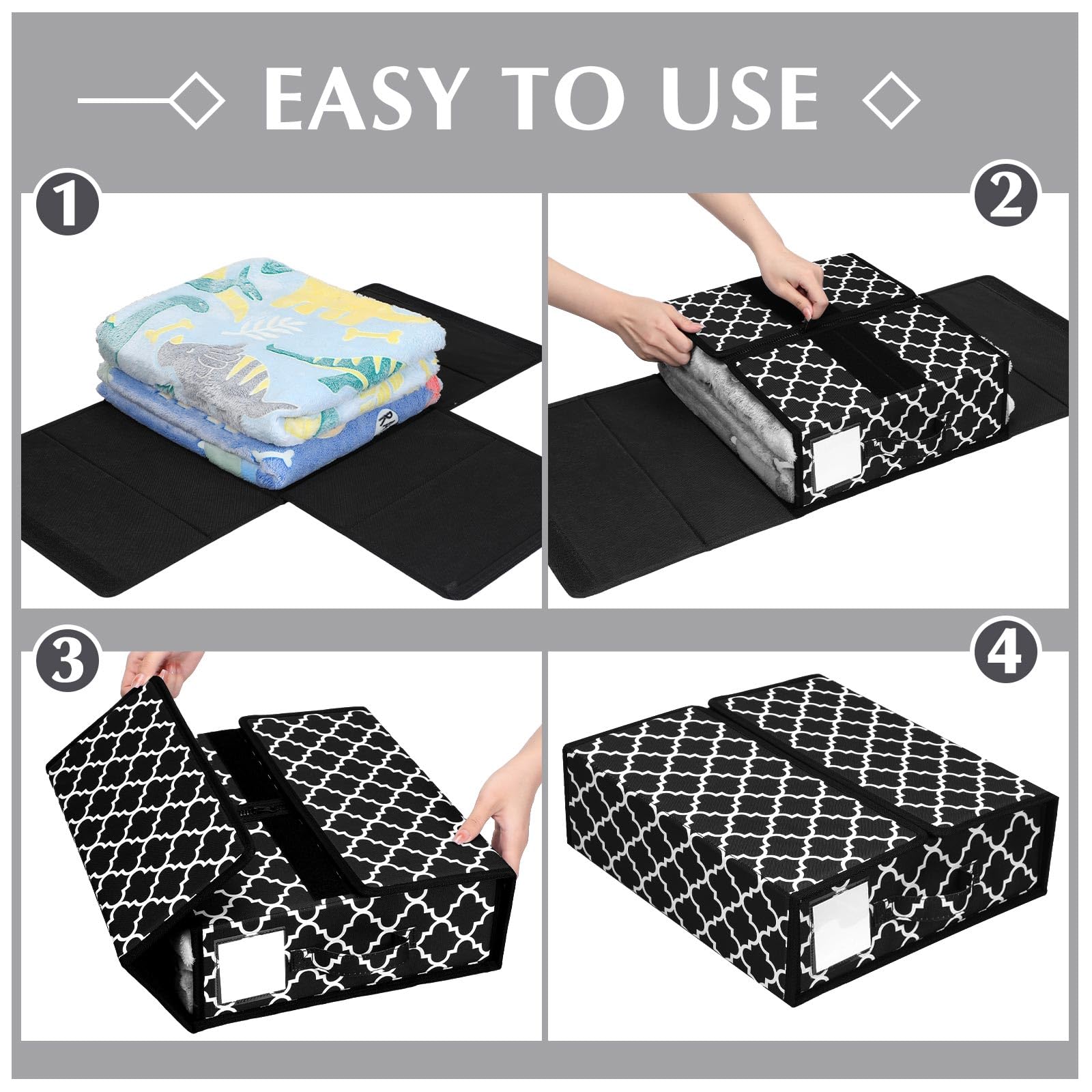 EASY TO USE

1

2

3

4