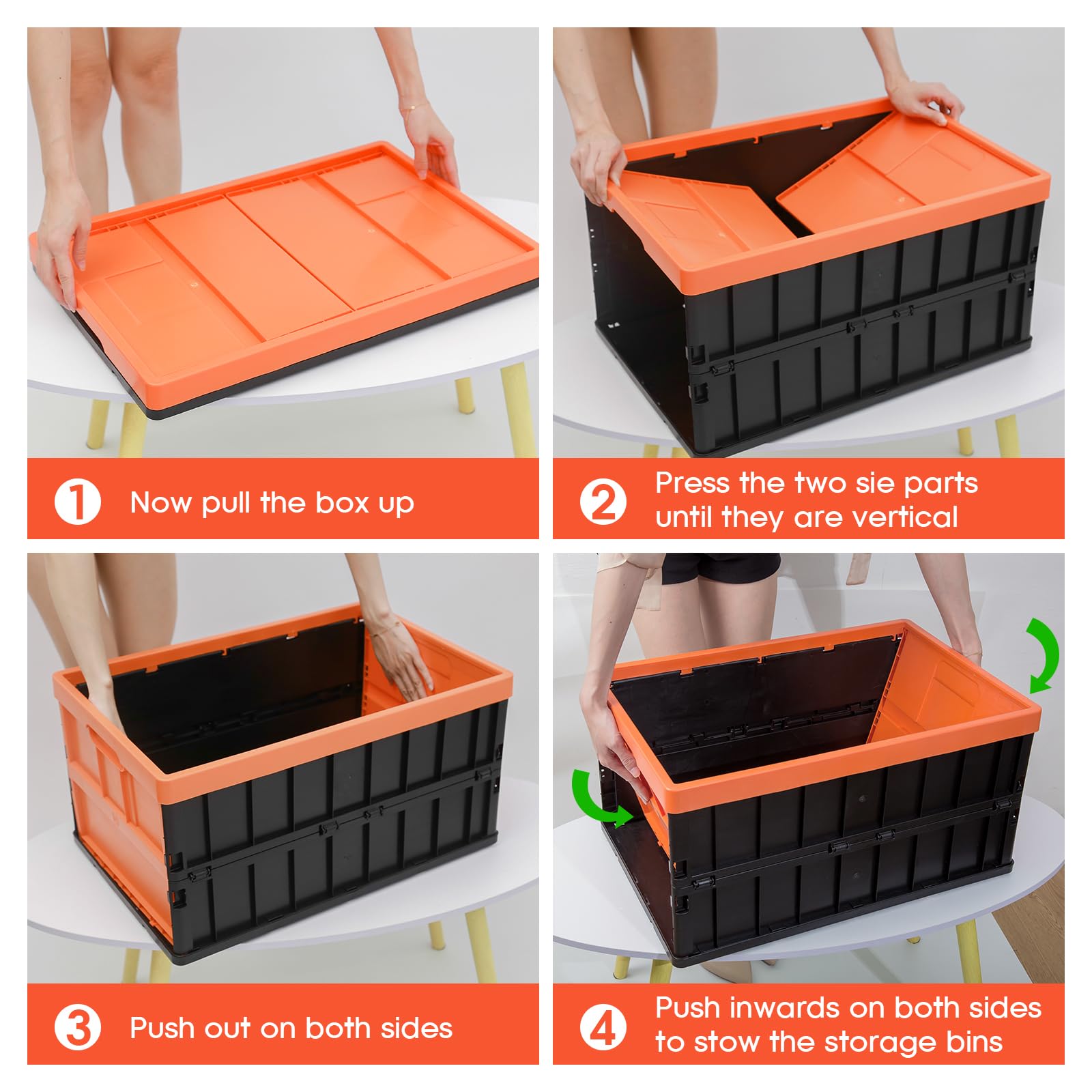 1 Now pull the box up

2 Press the two sie parts until they are vertical

3 Push out on both sides

4 Push inwards on both sides to stow the storage bins