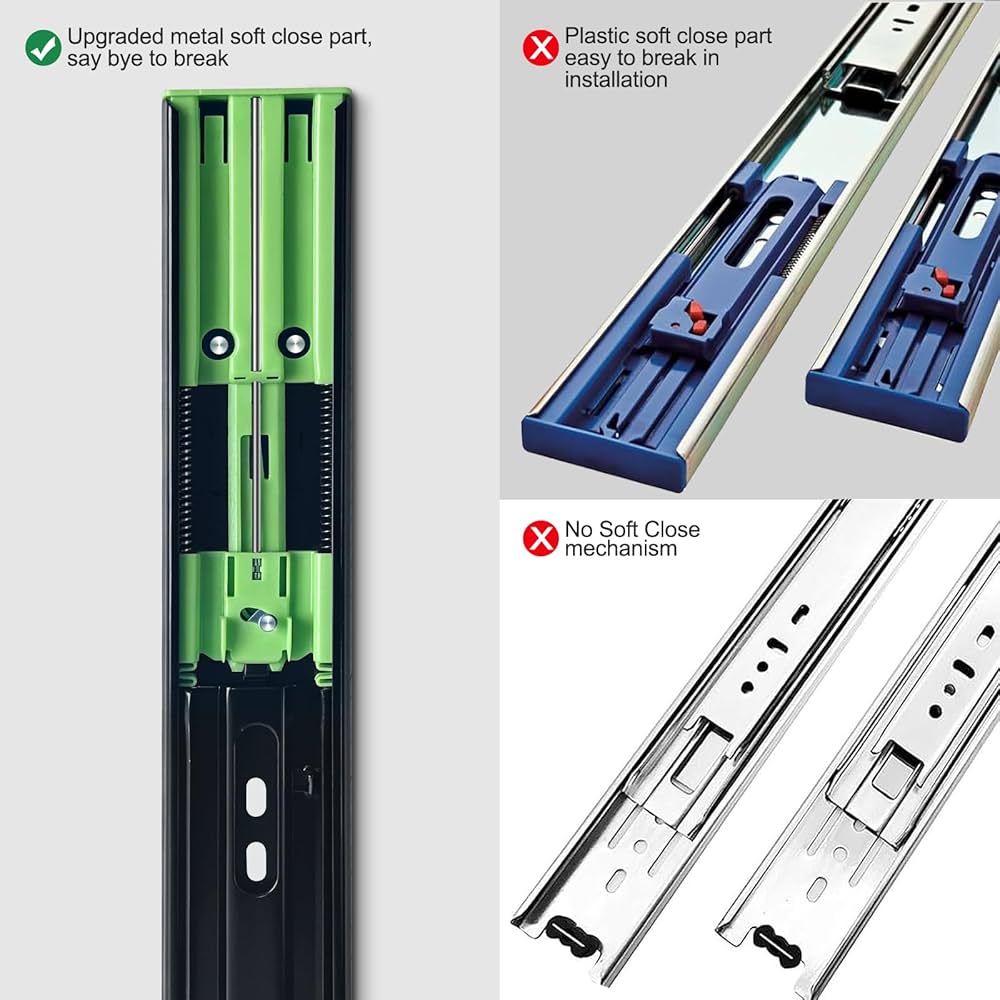 Upgraded metal soft close part, say bye to break

Plastic soft close part easy to break in installation

No Soft Close mechanism