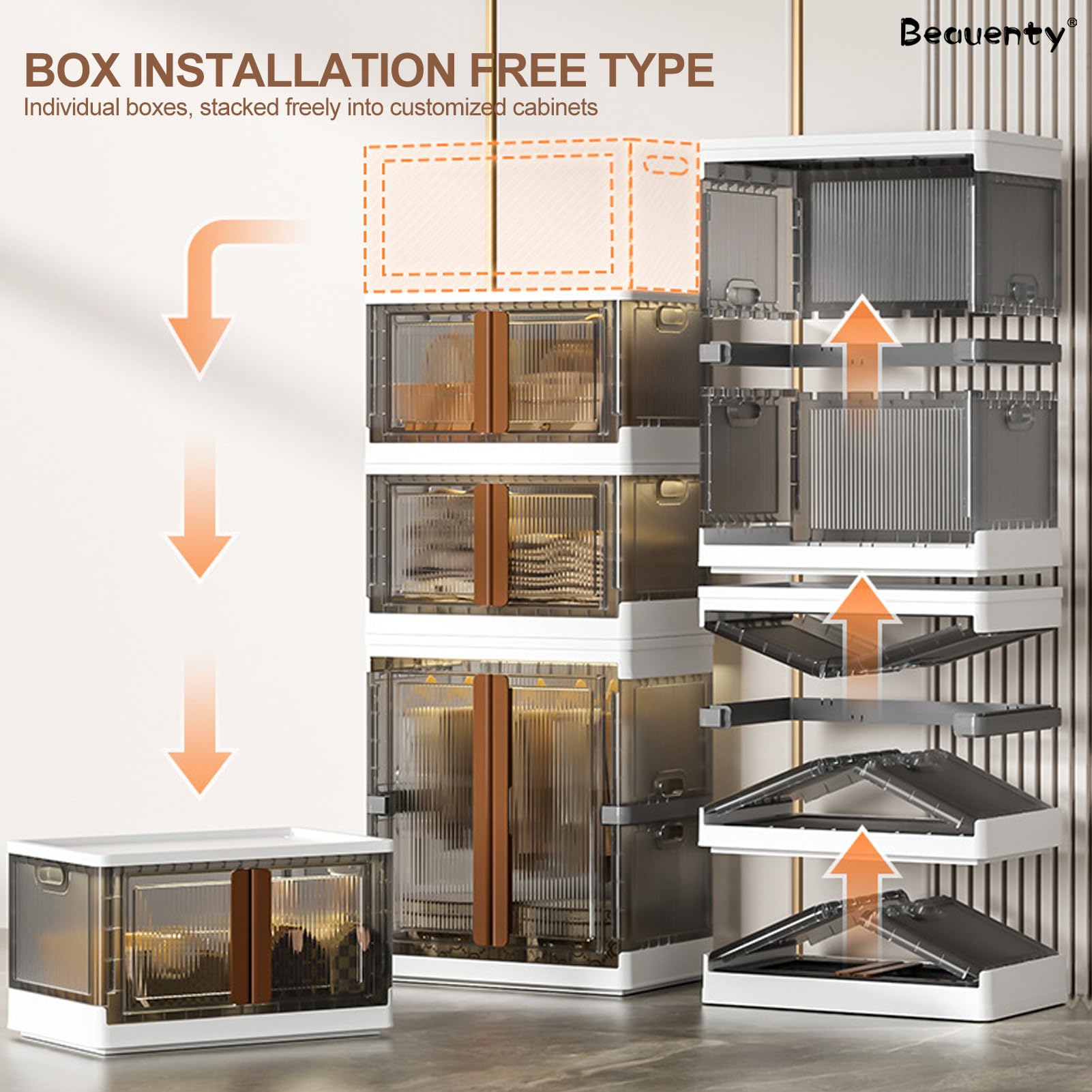 Beauenty®

BOX INSTALLATION FREE TYPE
Individual boxes, stacked freely into customized cabinets