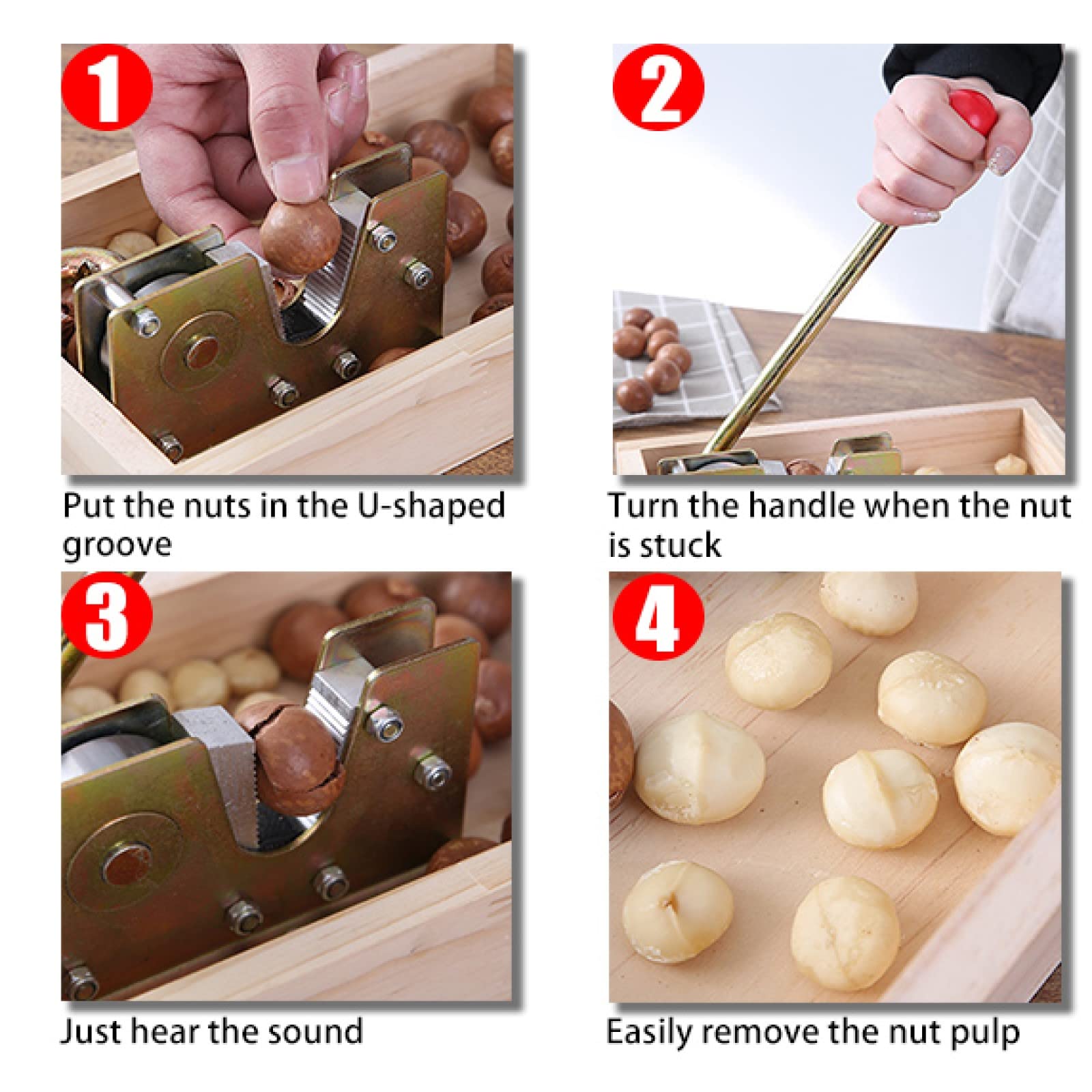 1

Put the nuts in the U-shaped groove

2

Turn the handle when the nut is stuck

3

Just hear the sound

4

Easily remove the nut pulp