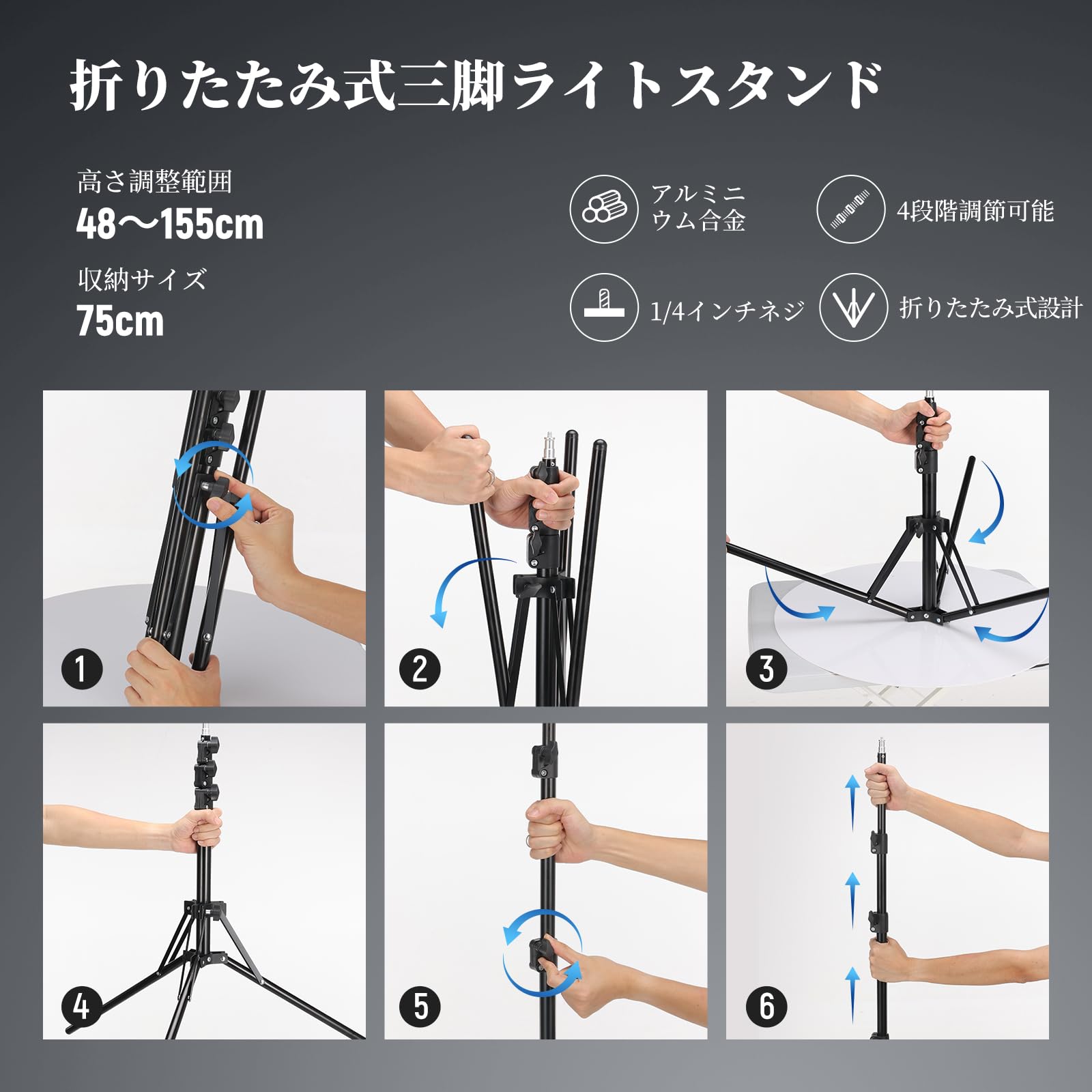 折りたたみ式三脚ライトスタンド

高さ調整範囲
48～155cm

収納サイズ
75cm

アルミニウム合金

4段階調節可能

1/4インチネジ

折りたたみ式設計

1

2

3

4

5

6