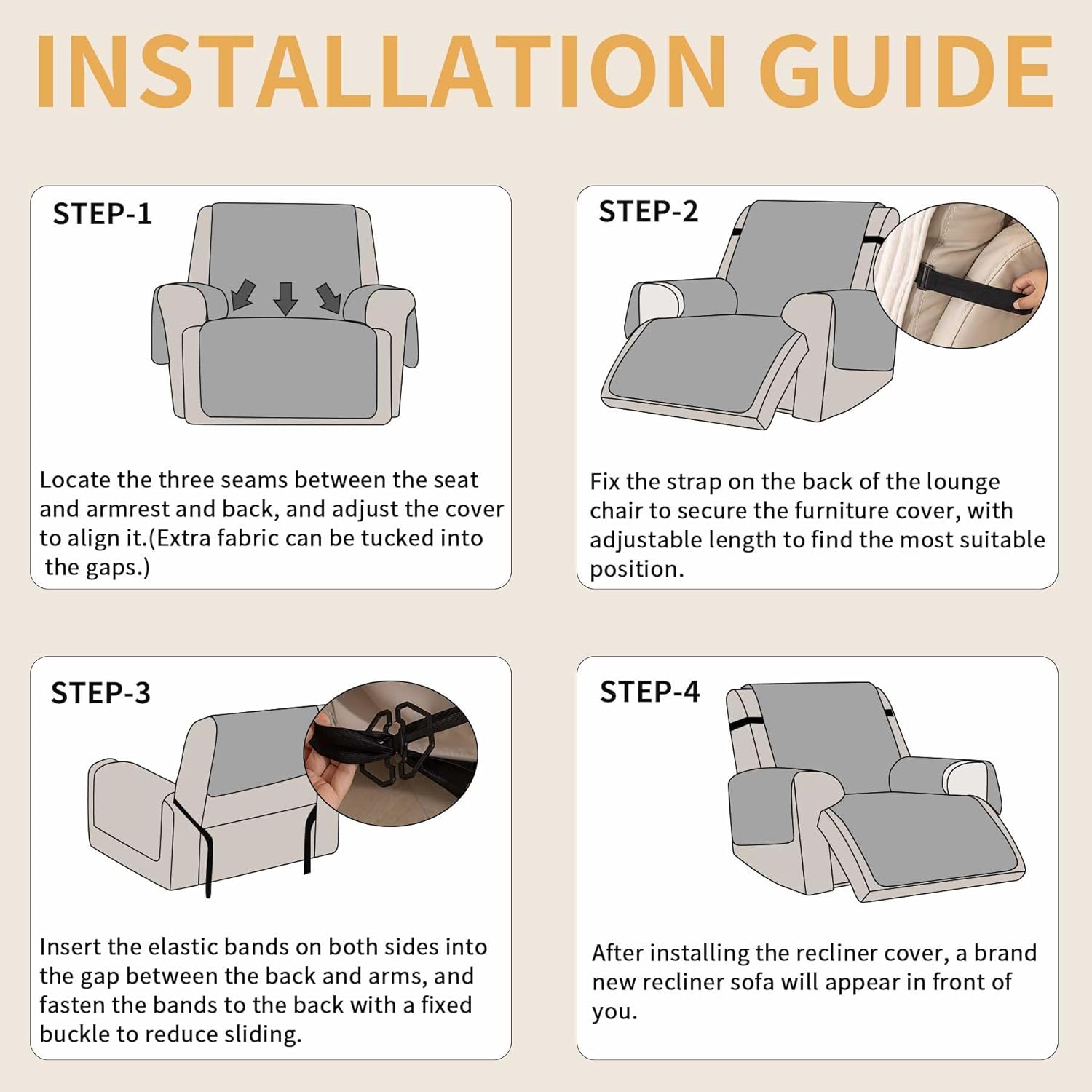 INSTALLATION GUIDE

STEP-1

Locate the three seams between the seat and armrest and back, and adjust the cover to align it.(Extra fabric can be tucked into the gaps.)

STEP-2

Fix the strap on the back of the lounge chair to secure the furniture cover, with adjustable length to find the most suitable position.

STEP-3

Insert the elastic bands on both sides into the gap between the back and arms, and fasten the bands to the back with a fixed buckle to reduce sliding.

STEP-4

After installing the recliner cover, a brand new recliner sofa will appear in front of you.