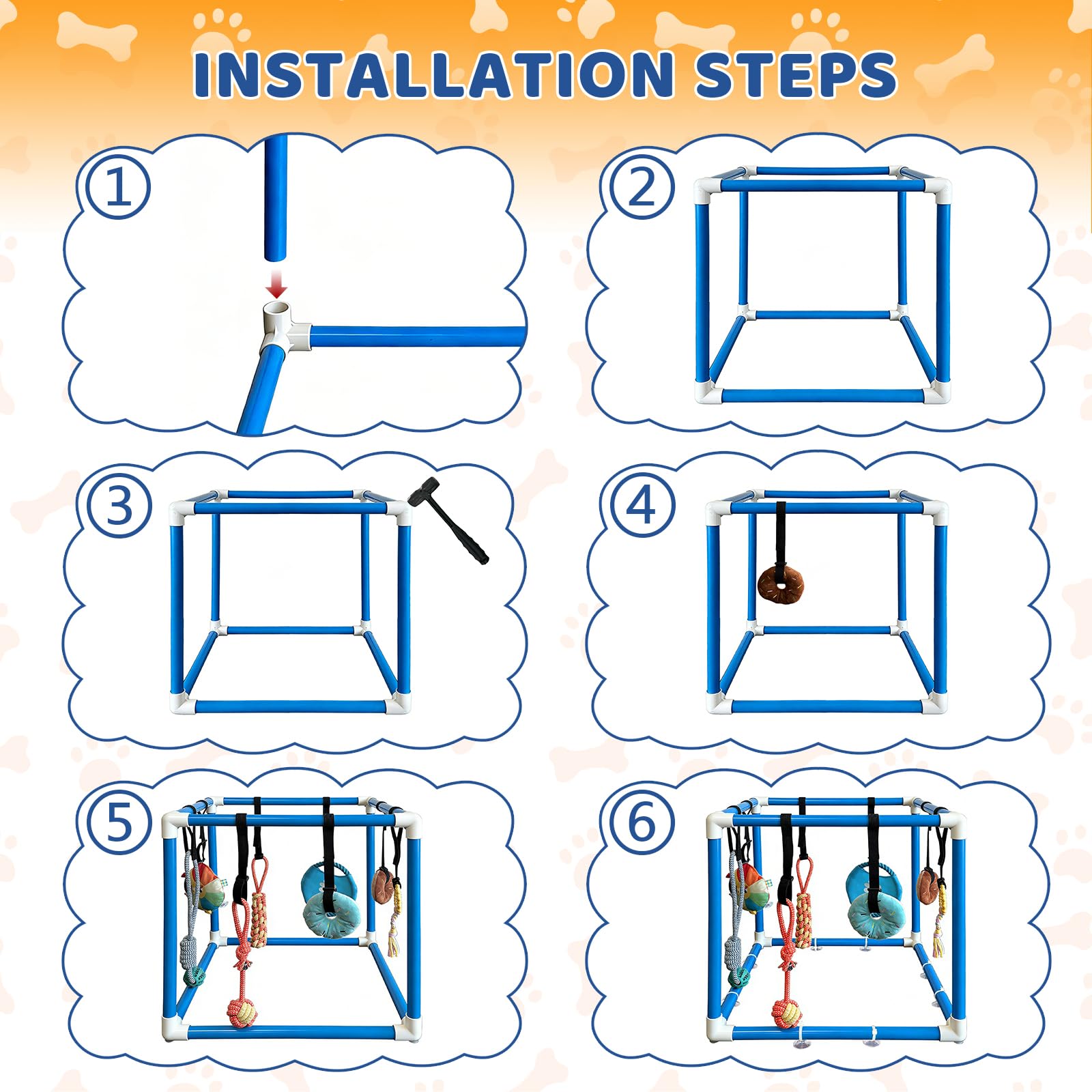 INSTALLATION STEPS

①

②

③

④

⑤

⑥