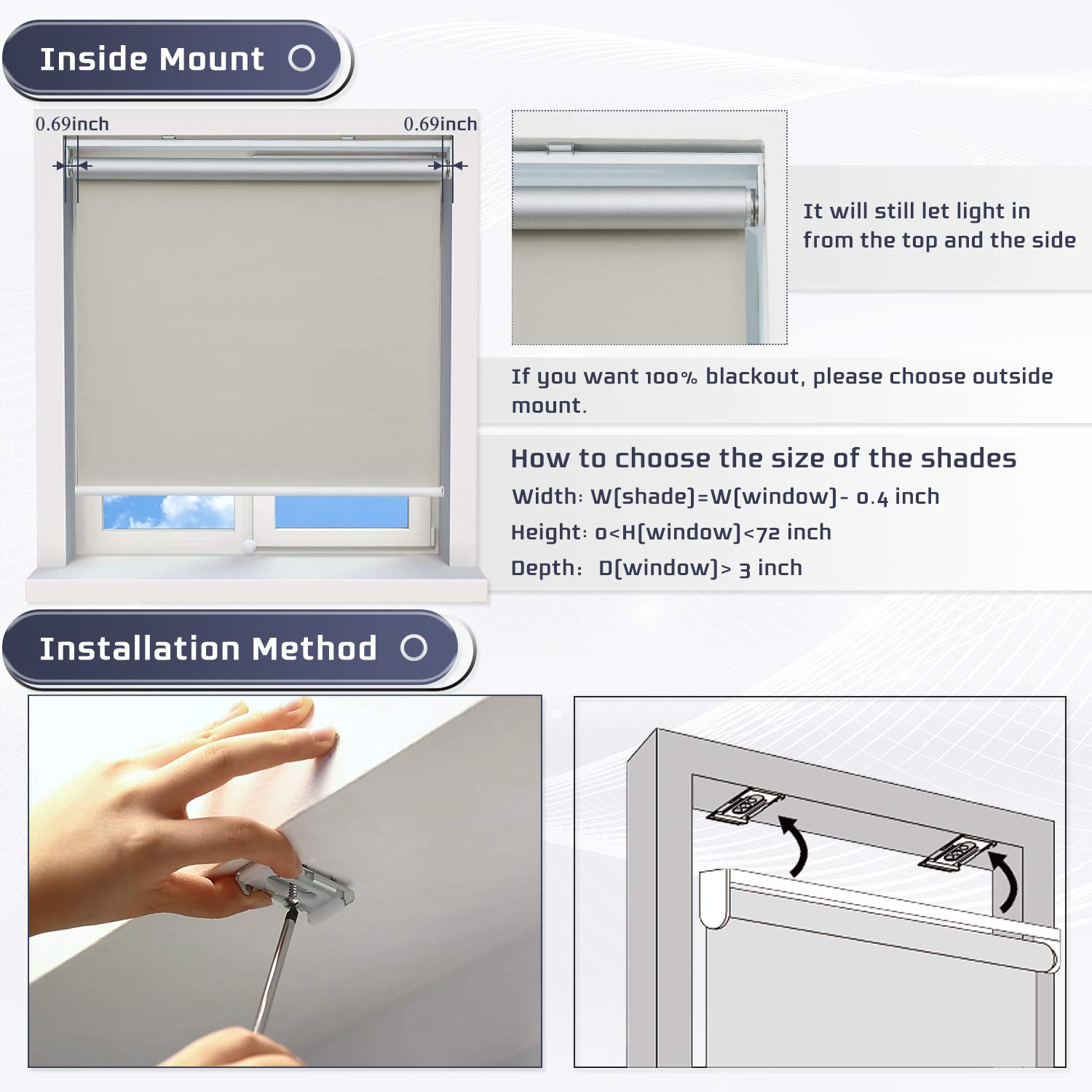 Inside Mount

0.69inch

0.69inch

It will still let light in from the top and the side

If you want 100% blackout, please choose outside mount.

How to choose the size of the shades

Width: W(shade)=W(window)- 0.4 inch

Height: 0<H(window)<72 inch

Depth: D(window)> 3 inch

Installation Method