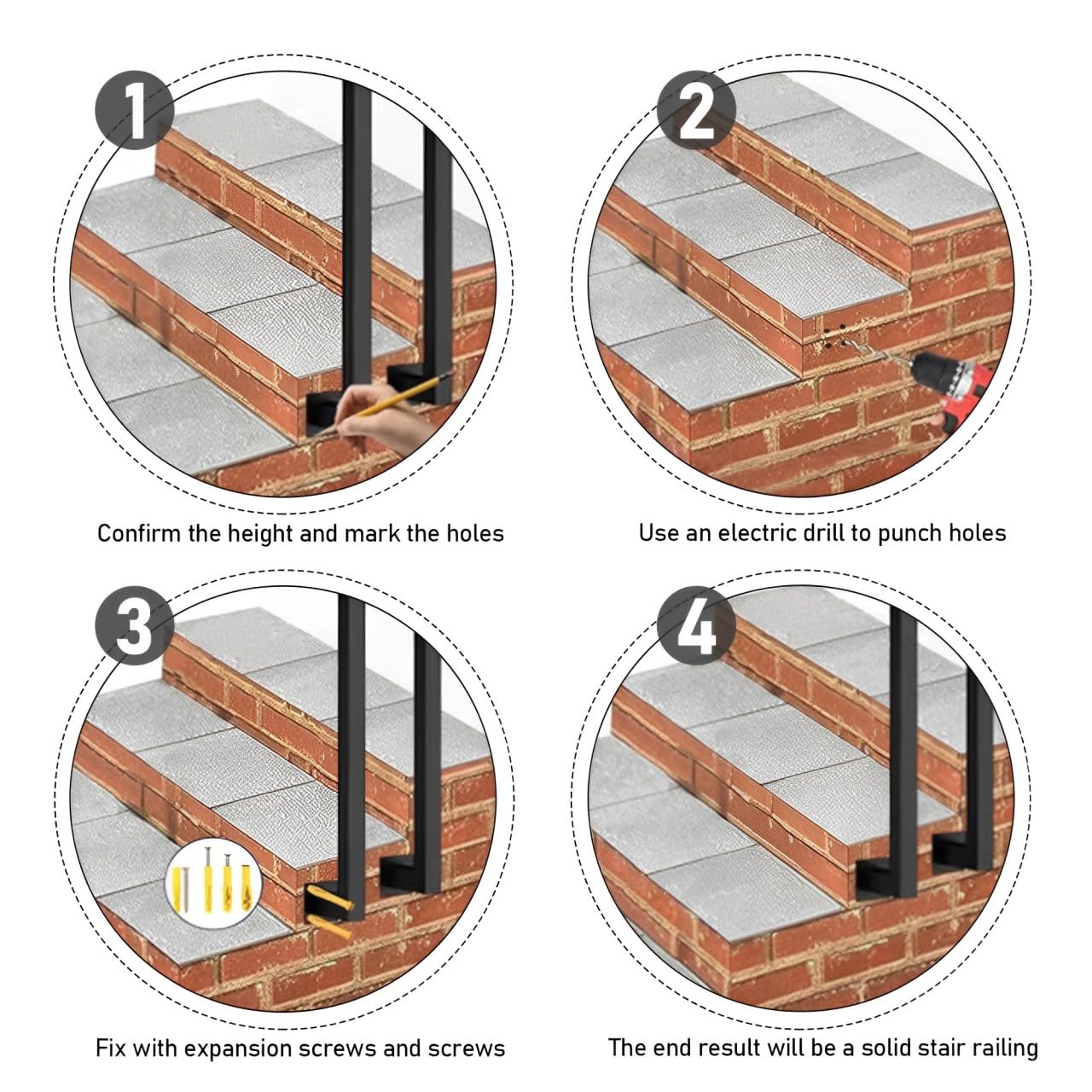 1

Confirm the height and mark the holes

2

Use an electric drill to punch holes

3

Fix with expansion screws and screws

4

The end result will be a solid stair railing