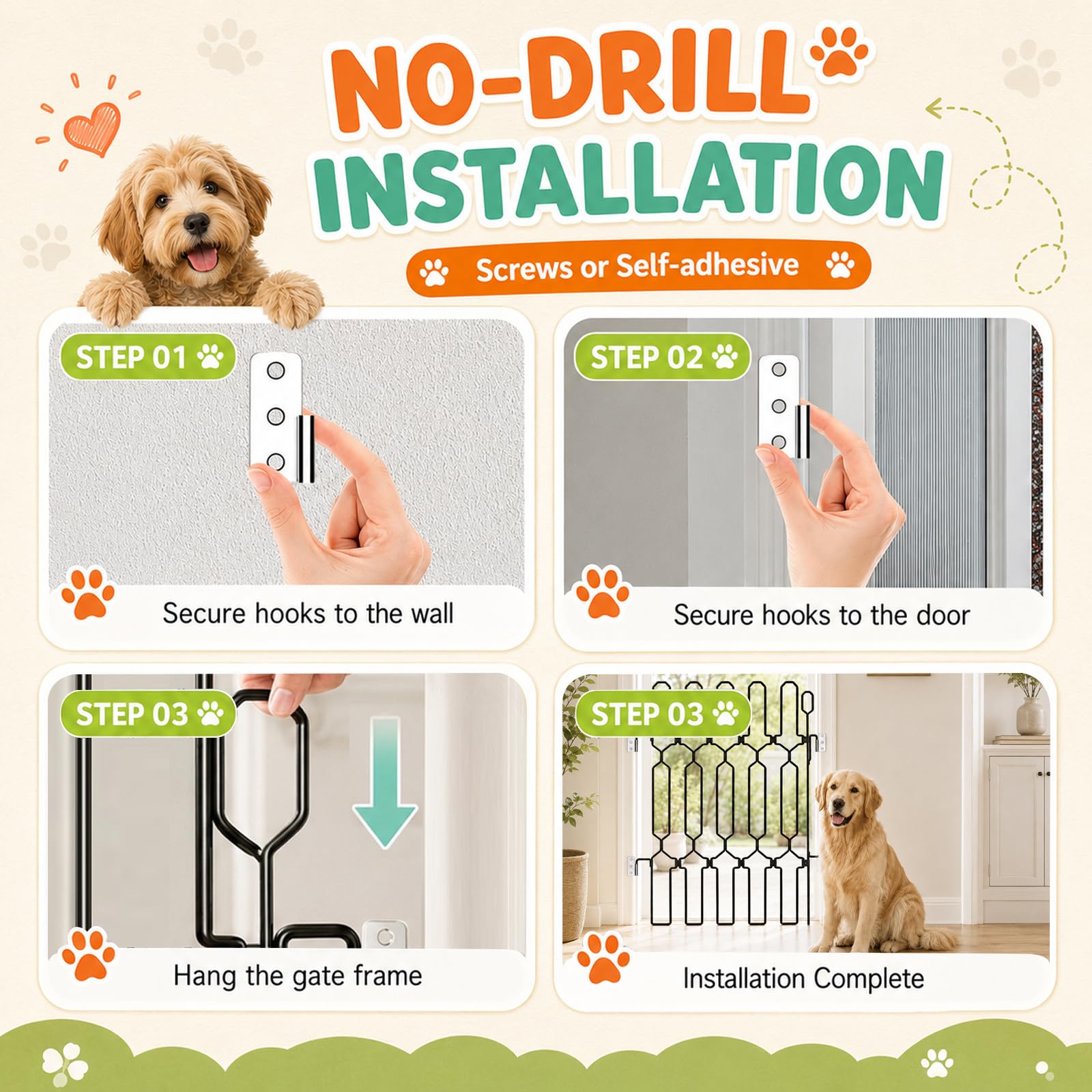 NO-DRILL
INSTALLATION

Screws or Self-adhesive

STEP 01
Secure hooks to the wall

STEP 02
Secure hooks to the door

STEP 03
Hang the gate frame

STEP 03
Installation Complete