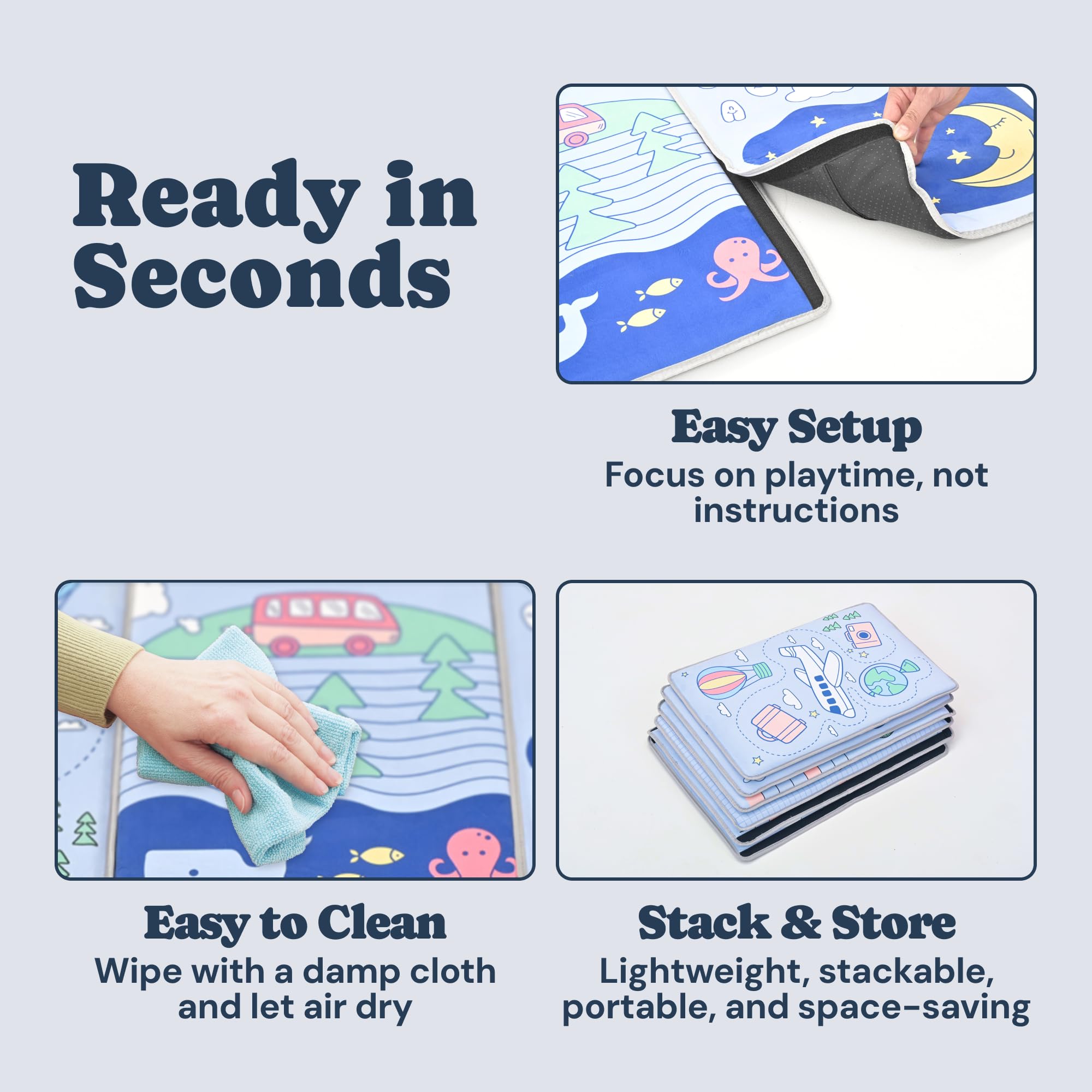 Ready in Seconds

Easy Setup
Focus on playtime, not instructions

Easy to Clean
Wipe with a damp cloth and let air dry

Stack & Store
Lightweight, stackable, portable, and space-saving