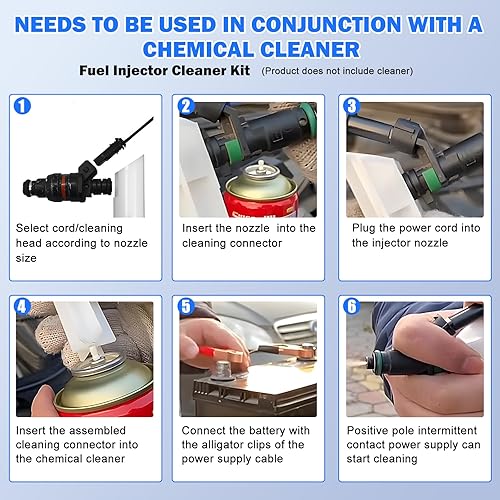 NEEDS TO BE USED IN CONJUNCTION WITH A CHEMICAL CLEANER

Fuel Injector Cleaner Kit (Product does not include cleaner)

1
Select cord/cleaning head according to nozzle size

2
Insert the nozzle into the cleaning connector

3
Plug the power cord into the injector nozzle

4
Insert the assembled cleaning connector into the chemical cleaner

5
Connect the battery with the alligator clips of the power supply cable

6
Positive pole intermittent contact power supply can start cleaning