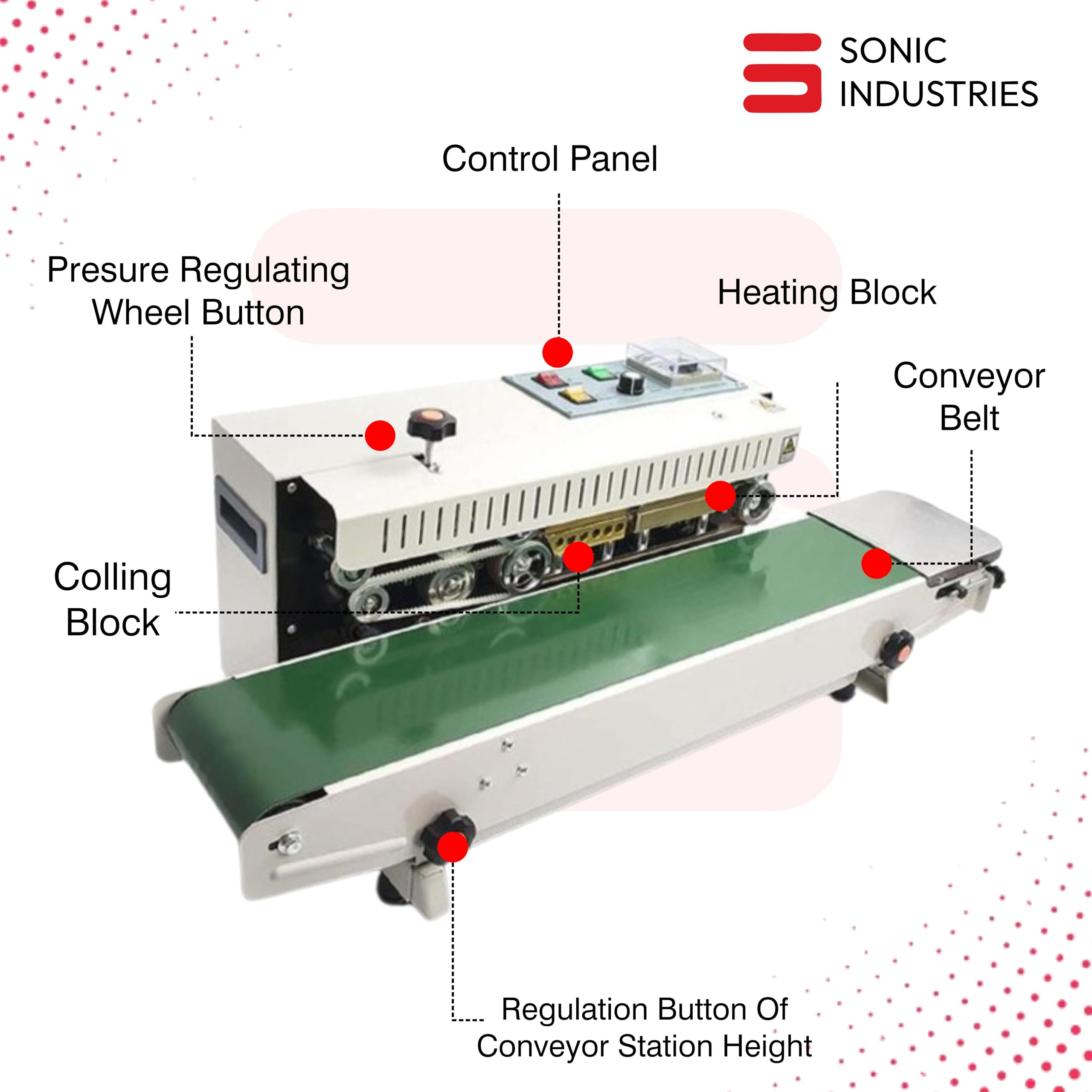 SONIC
INDUSTRIES

Control Panel

Presure Regulating
Wheel Button

Heating Block

Conveyor
Belt

Colling
Block

Regulation Button Of
Conveyor Station Height