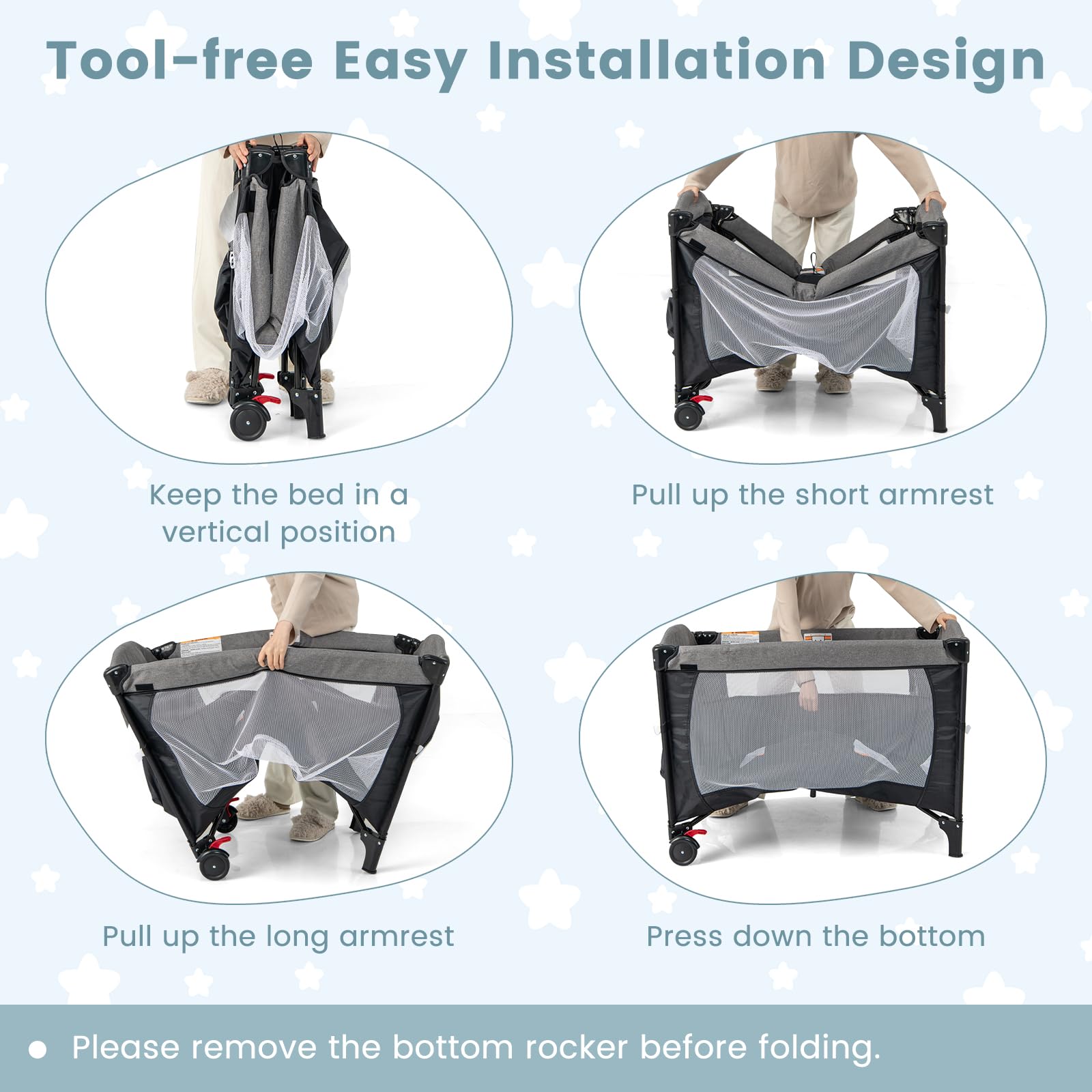 Tool-free Easy Installation Design

Keep the bed in a vertical position

Pull up the short armrest

Pull up the long armrest

Press down the bottom

● Please remove the bottom rocker before folding.