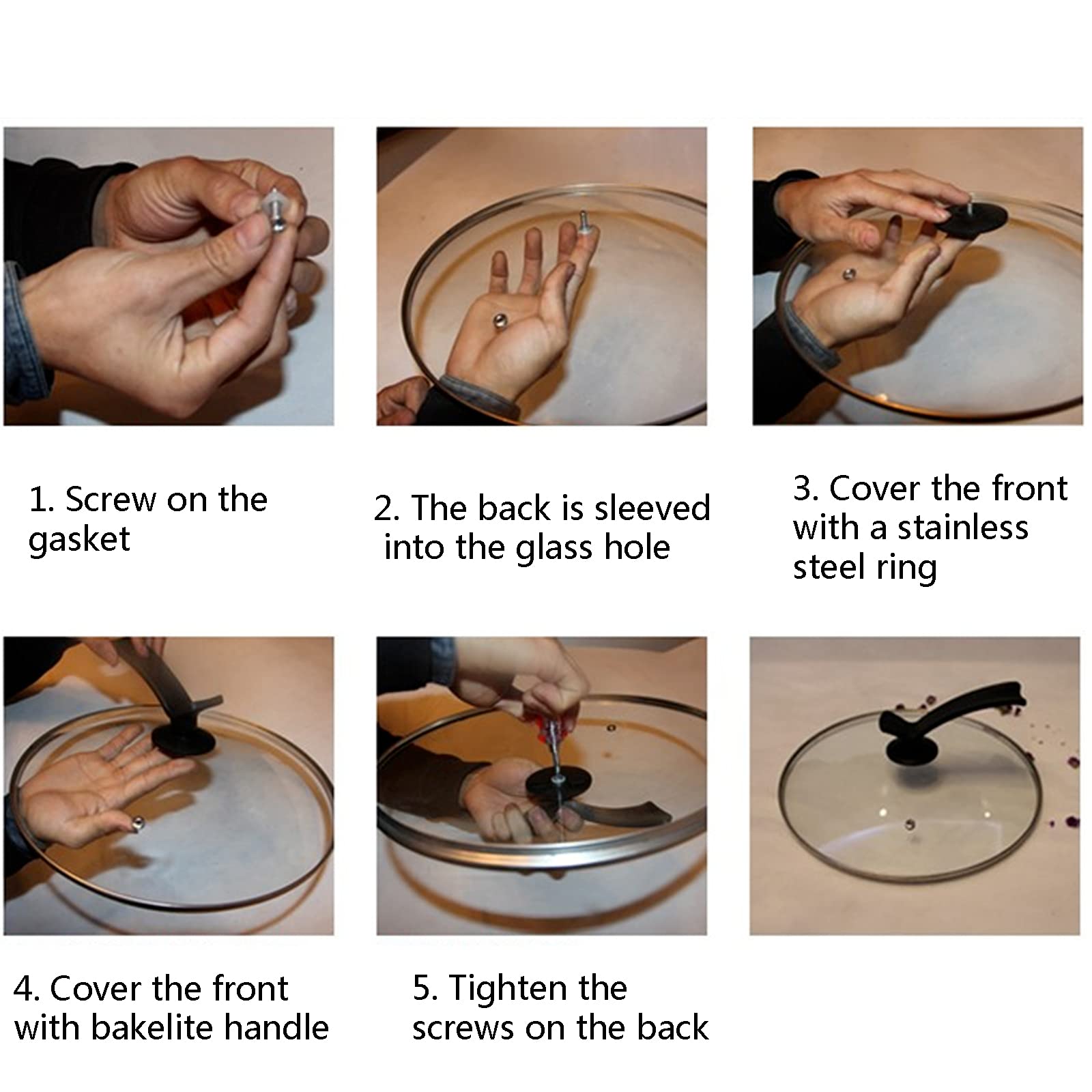 1. Screw on the gasket

2. The back is sleeved into the glass hole

3. Cover the front with a stainless steel ring

4. Cover the front with bakelite handle

5. Tighten the screws on the back