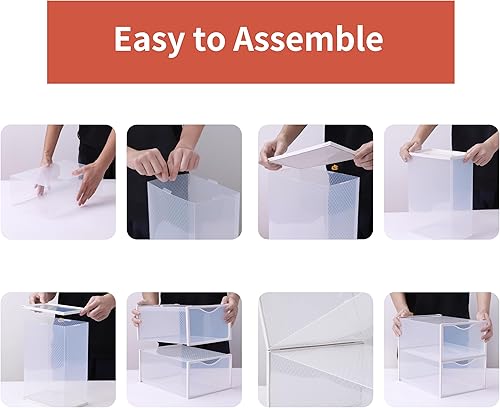 Easy to Assemble