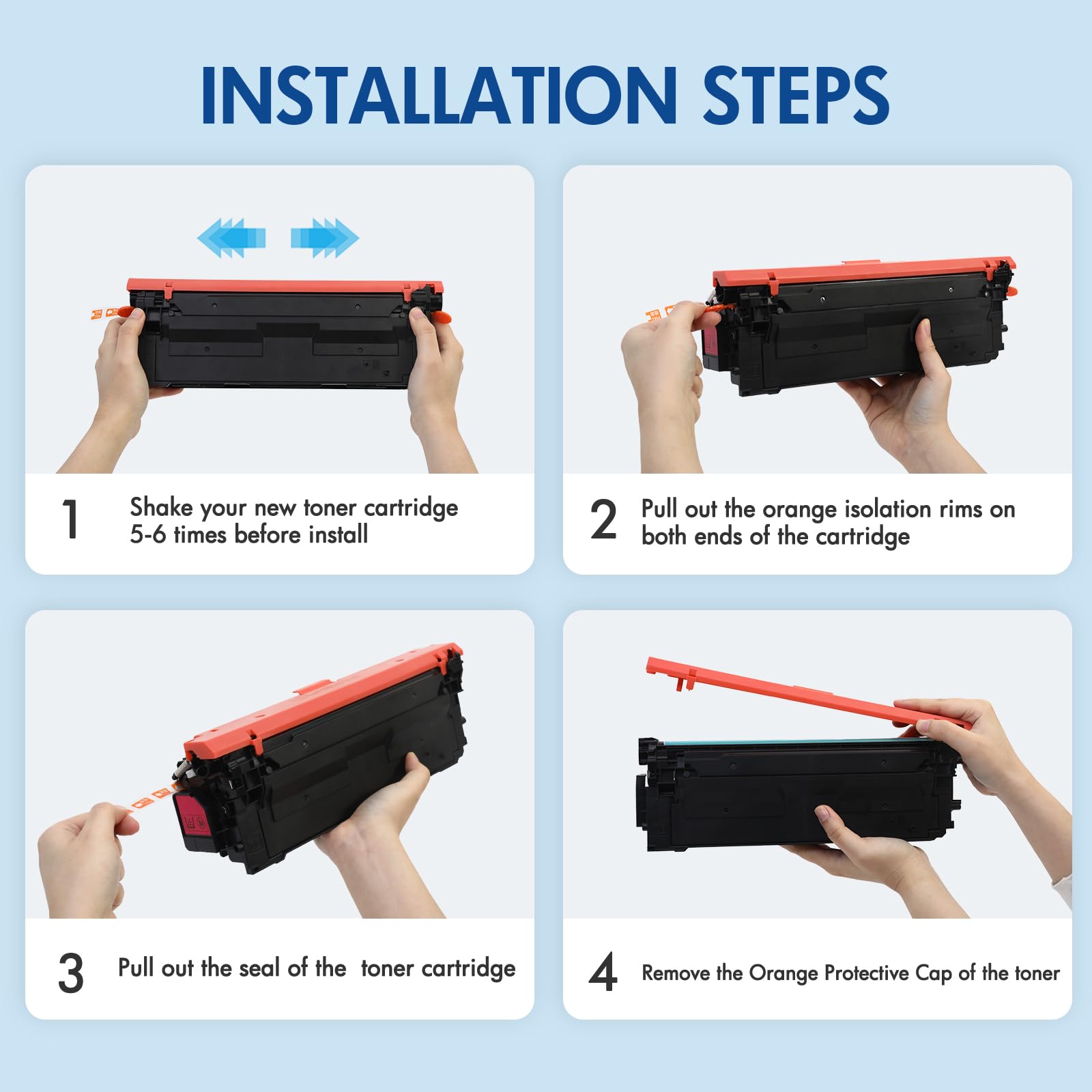 INSTALLATION STEPS

1 Shake your new toner cartridge 5-6 times before install

2 Pull out the orange isolation rims on both ends of the cartridge

3 Pull out the seal of the toner cartridge

4 Remove the Orange Protective Cap of the toner