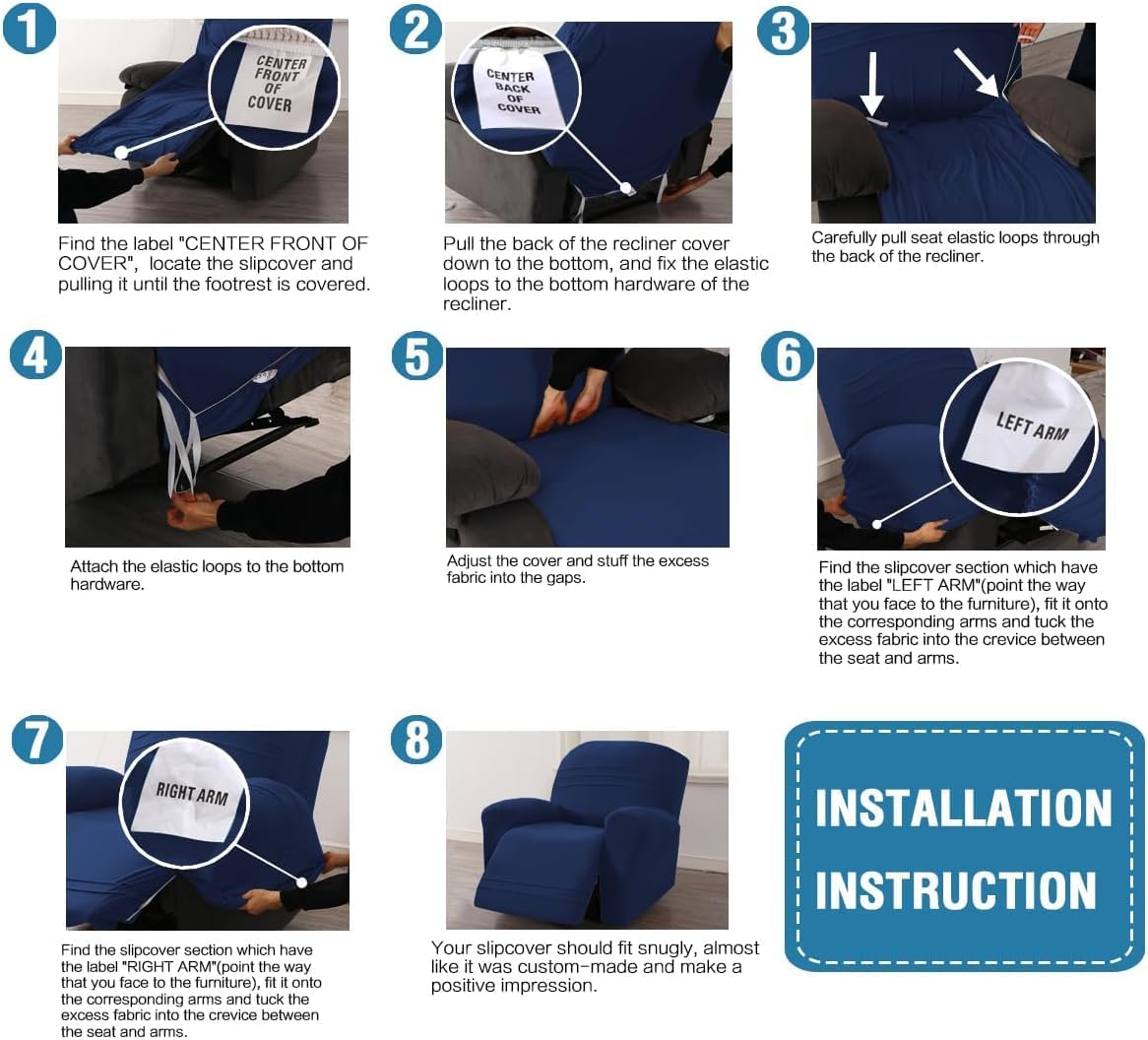 1

CENTER FRONT OF COVER

Find the label "CENTER FRONT OF COVER", locate the slipcover and pulling it until the footrest is covered.

2

CENTER BACK OF COVER

Pull the back of the recliner cover down to the bottom, and fix the elastic loops to the bottom hardware of the recliner.

3

Carefully pull seat elastic loops through the back of the recliner.

4

Attach the elastic loops to the bottom hardware.

5

Adjust the cover and stuff the excess fabric into the gaps.

6

LEFT ARM

Find the slipcover section which have the label "LEFT ARM"(point the way that you face to the furniture), fit it onto the corresponding arms and tuck the excess fabric into the crevice between the seat and arms.

7

RIGHT ARM

Find the slipcover section which have the label "RIGHT ARM"(point the way that you face to the furniture), fit it onto the corresponding arms and tuck the excess fabric into the crevice between the seat and arms.

8

Your slipcover should fit snugly, almost like it was custom-made and make a positive impression.

INSTALLATION INSTRUCTION