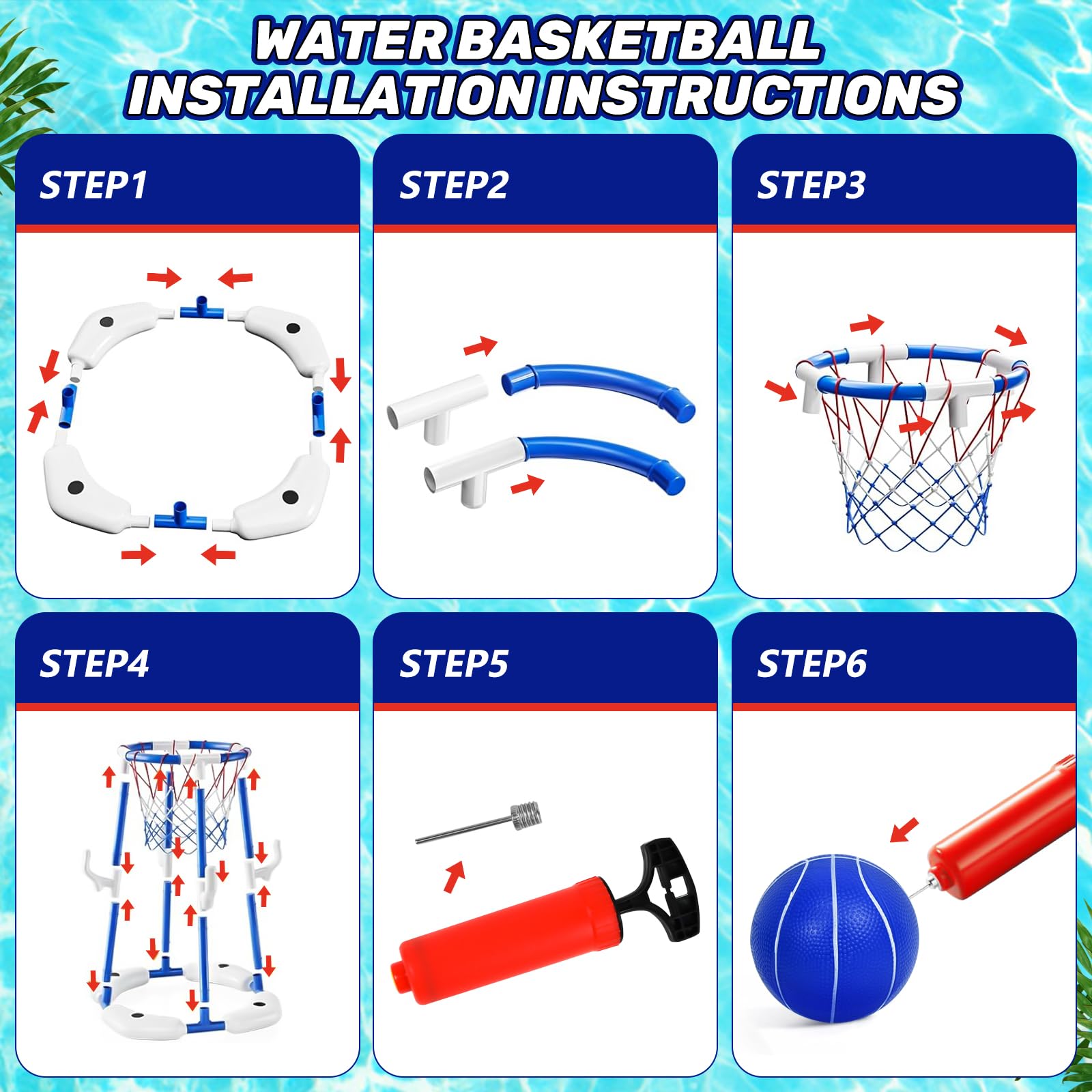 WATER BASKETBALL INSTALLATION INSTRUCTIONS

STEP1

STEP2

STEP3

STEP4

STEP5

STEP6