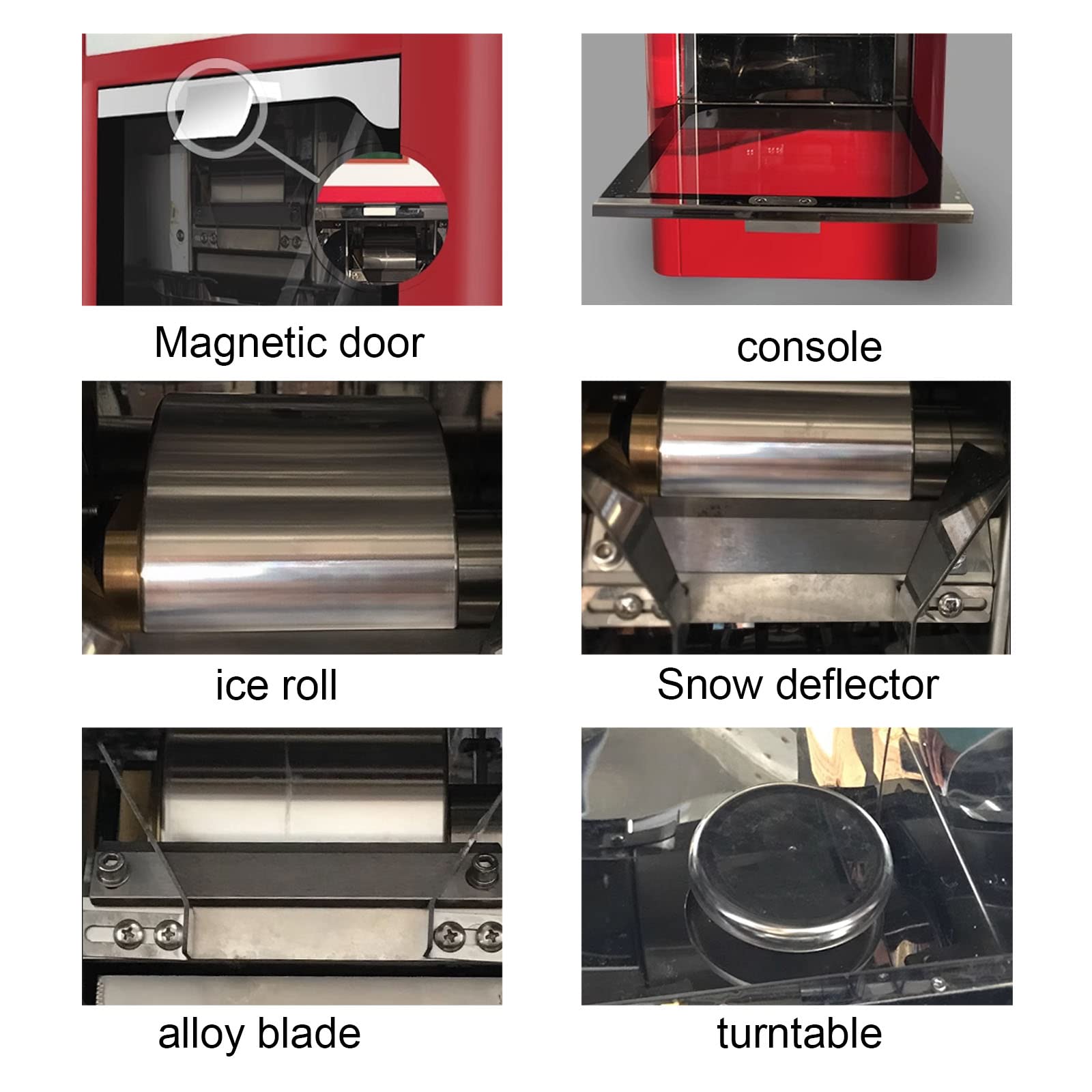 Magnetic door

console

ice roll

Snow deflector

alloy blade

turntable