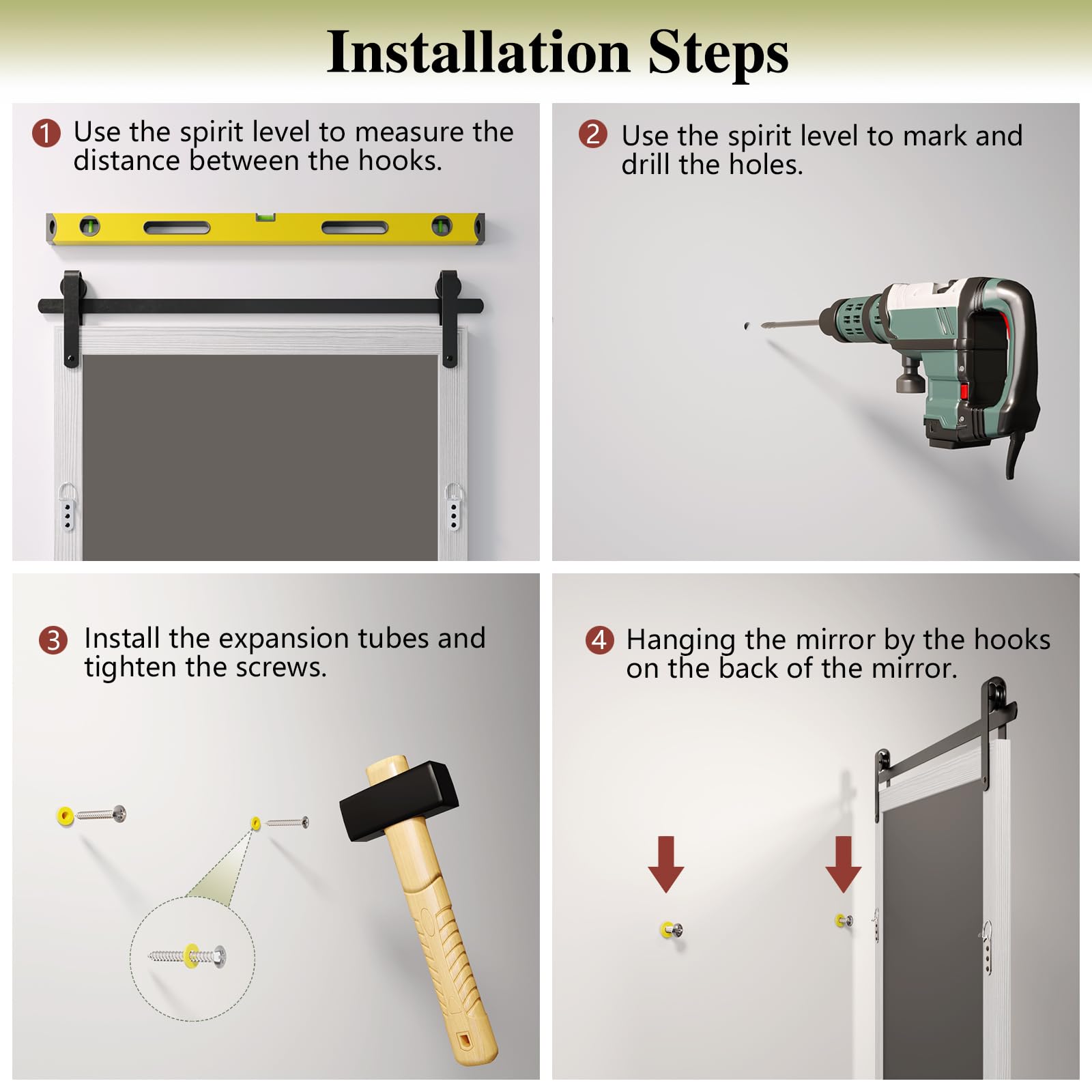 Installation Steps

1 Use the spirit level to measure the distance between the hooks.

2 Use the spirit level to mark and drill the holes.

3 Install the expansion tubes and tighten the screws.

4 Hanging the mirror by the hooks on the back of the mirror.