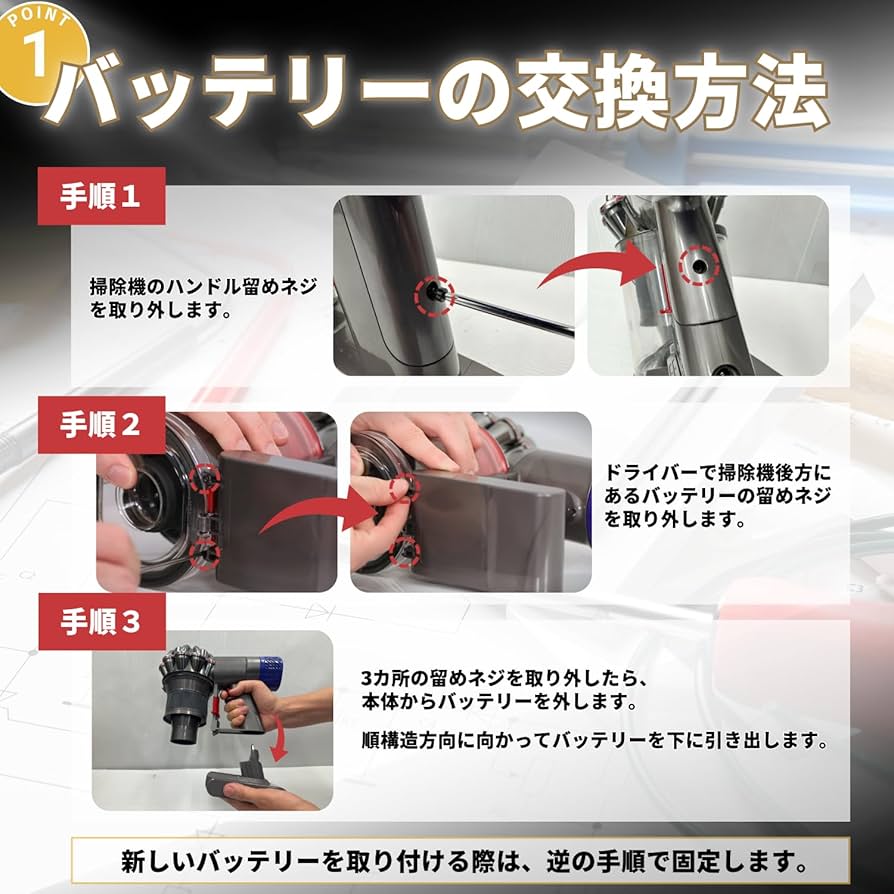 POINT 1

バッテリーの交換方法

手順1

掃除機のハンドル留めネジを取り外します。

手順2

ドライバーで掃除機後方にあるバッテリーの留めネジを取り外します。

手順3

3カ所の留めネジを取り外したら、本体からバッテリーを外します。

順構造方向に向かってバッテリーを下に引き出します。

新しいバッテリーを取り付ける際は、逆の手順で固定します。