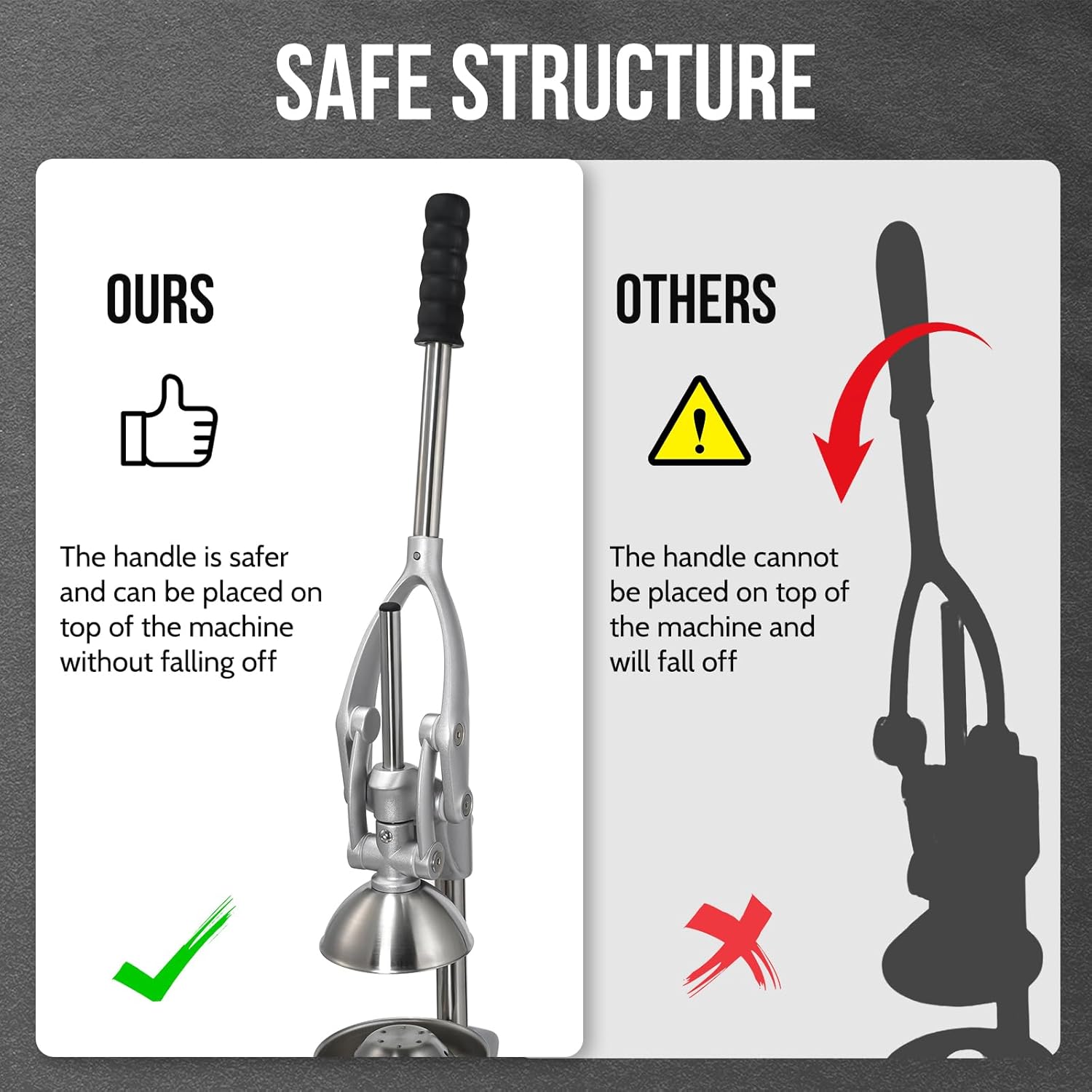 SAFE STRUCTURE

OURS

The handle is safer and can be placed on top of the machine without falling off

OTHERS

The handle cannot be placed on top of the machine and will fall off