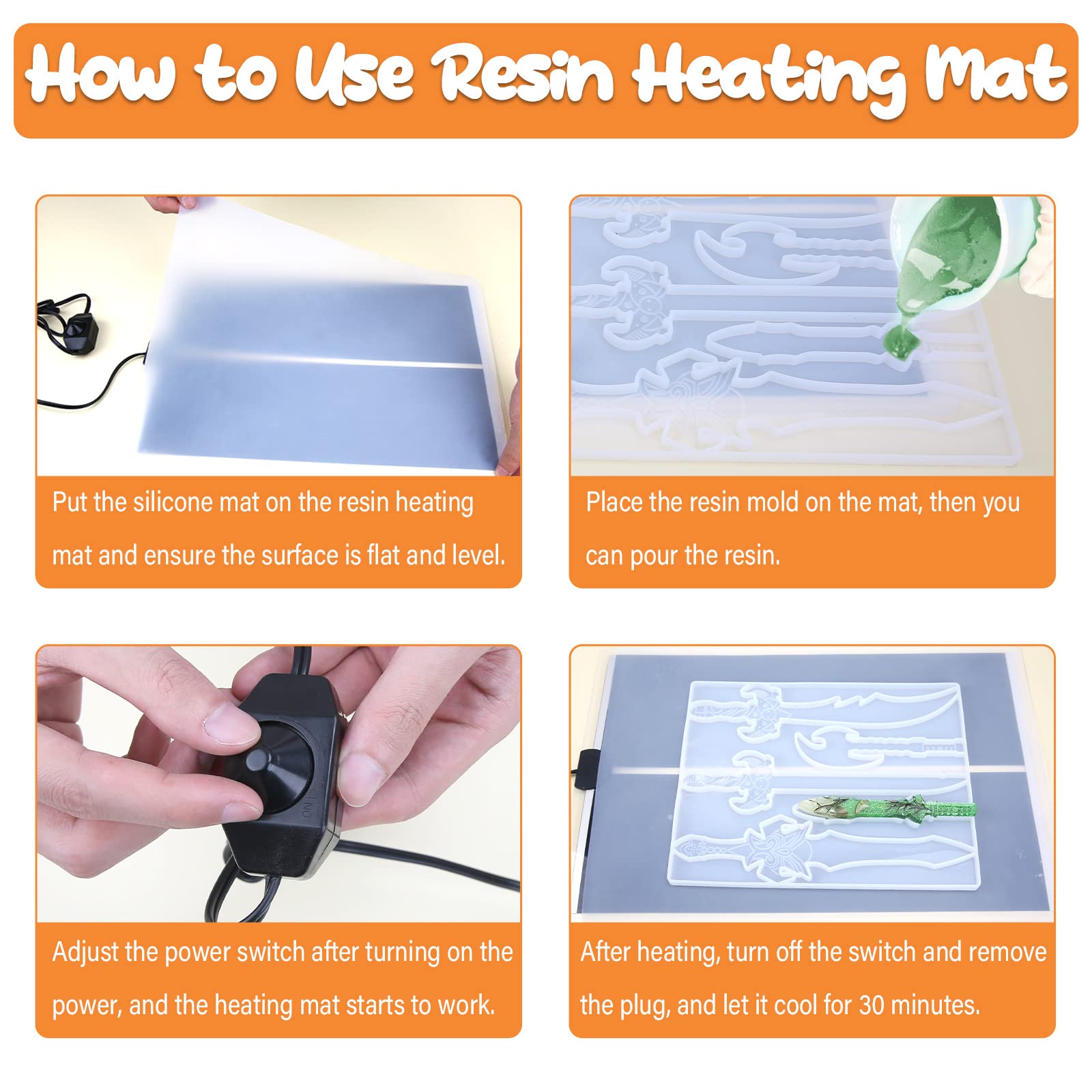 How to Use Resin Heating Mat

Put the silicone mat on the resin heating mat and ensure the surface is flat and level.

Place the resin mold on the mat, then you can pour the resin.

ON

Adjust the power switch after turning on the power, and the heating mat starts to work.

After heating, turn off the switch and remove the plug, and let it cool for 30 minutes.