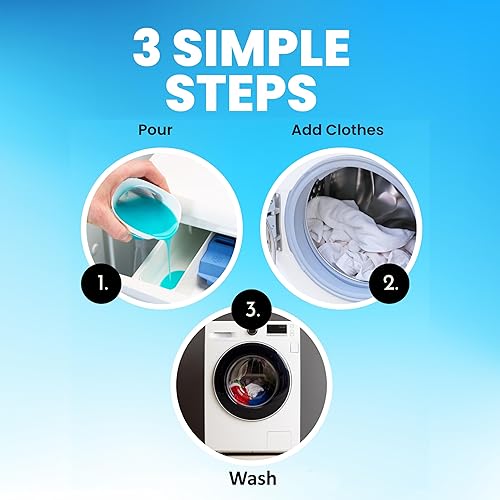 3 SIMPLE STEPS

Pour

Add Clothes

1.

2.

3.

Wash