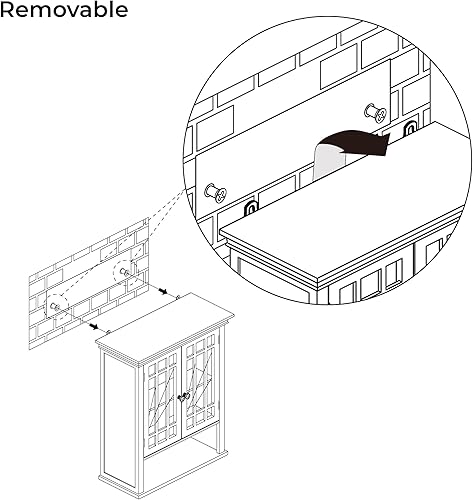 Removable