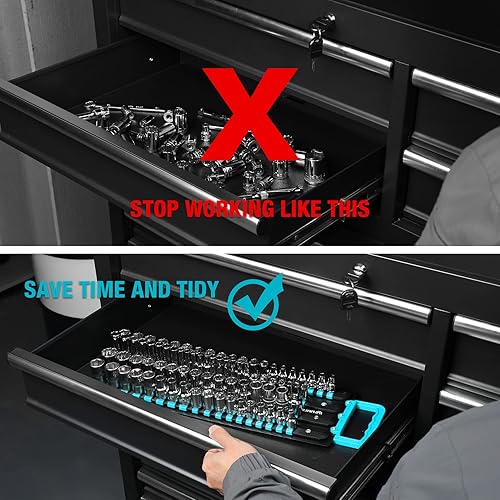 X

STOP WORKING LIKE THIS

SAVE TIME AND TIDY