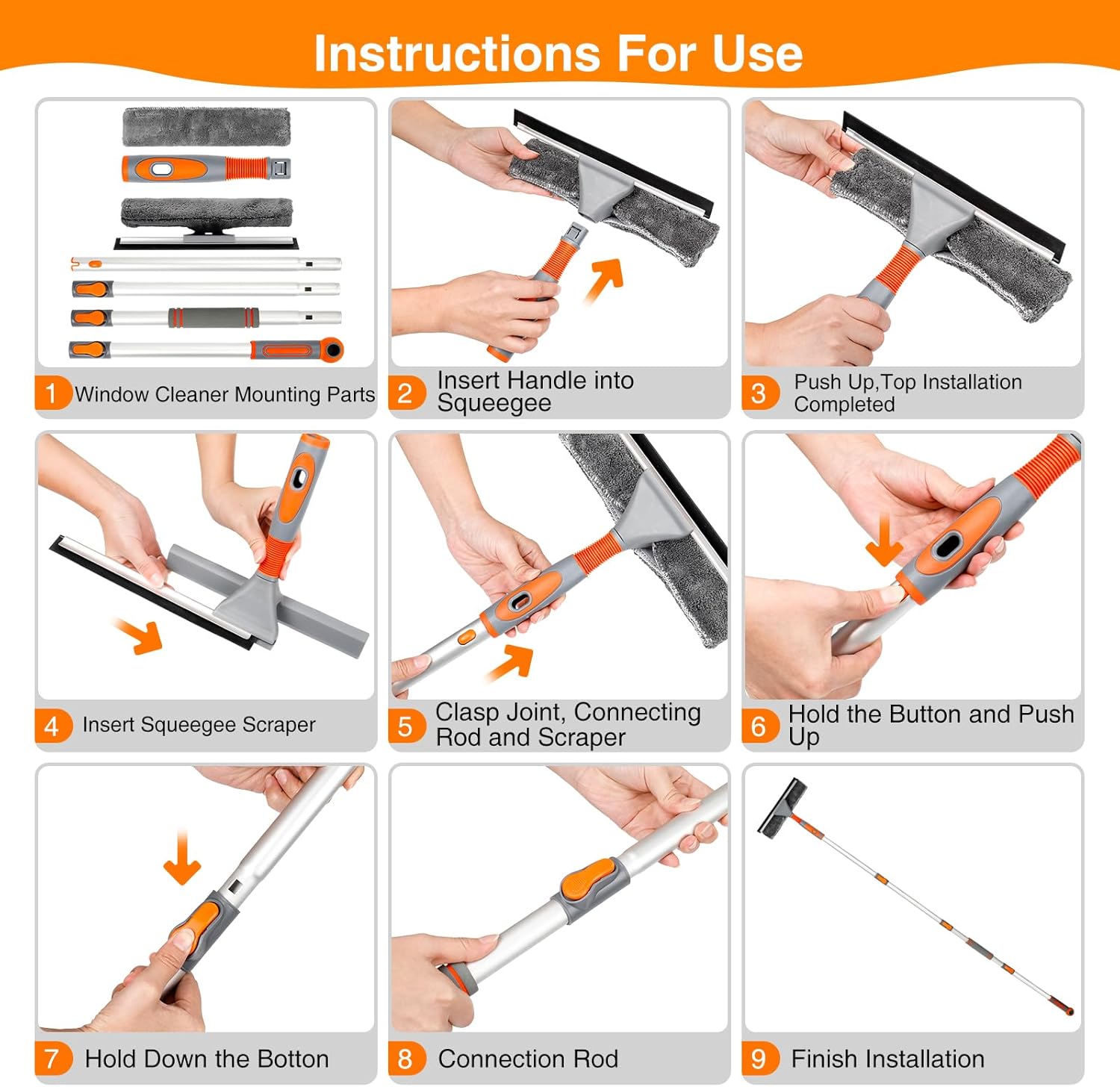 Instructions For Use

1 Window Cleaner Mounting Parts

2 Insert Handle into Squeegee

3 Push Up,Top Installation Completed

4 Insert Squeegee Scraper

5 Clasp Joint, Connecting Rod and Scraper

6 Hold the Button and Push Up

7 Hold Down the Botton

8 Connection Rod

9 Finish Installation