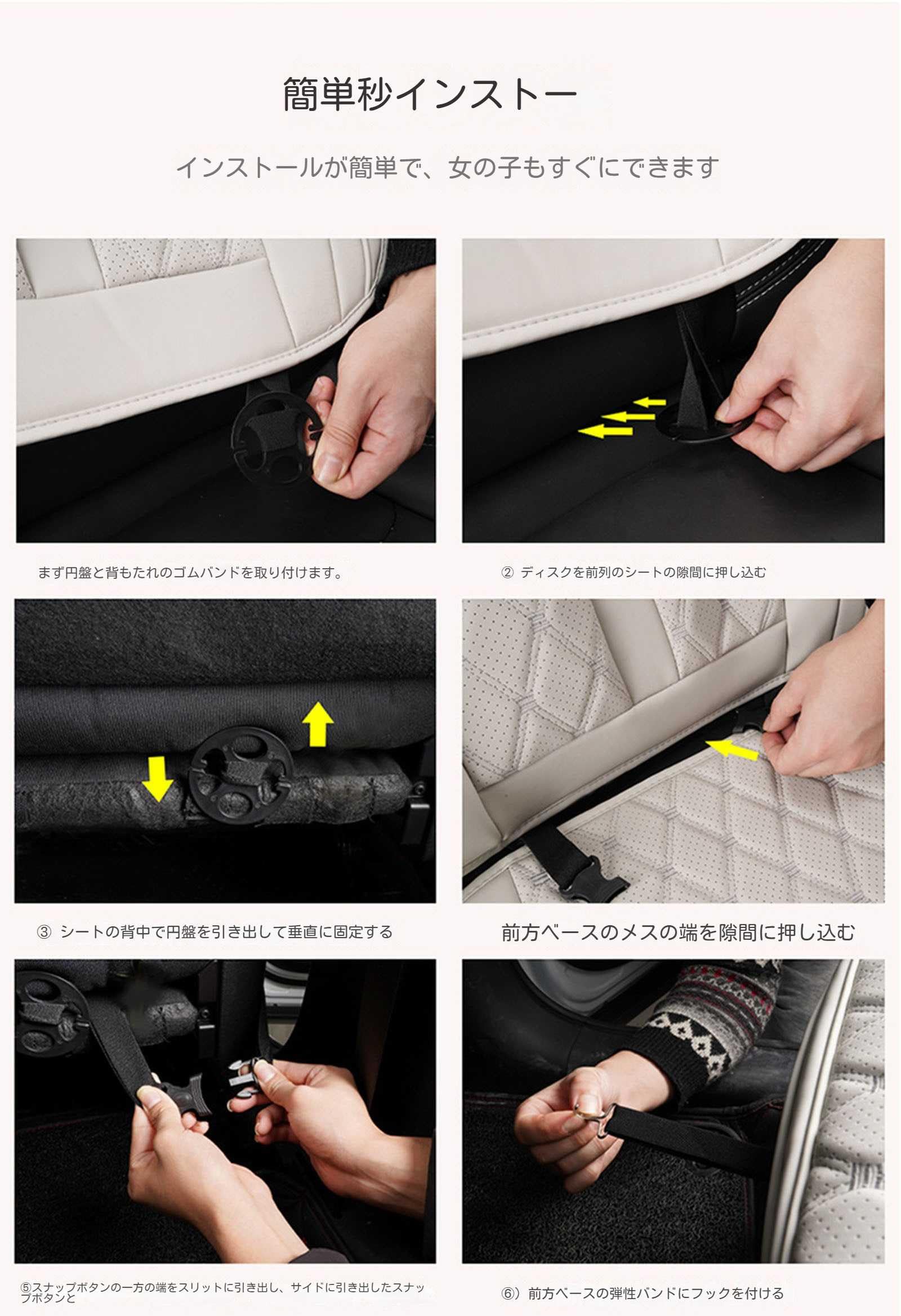 簡単秒インストー

インストールが簡単で、女の子もすぐにできます

まず円盤と背もたれのゴムバンドを取り付けます。

② ディスクを前列のシートの隙間に押し込む

③ シートの背中で円盤を引き出して垂直に固定する

前方ベースのメスの端を隙間に押し込む

⑤スナップボタンの一方の端をスリットに引き出し、サイドに引き出したスナップボタンと

⑥）前方ベースの弾性バンドにフックを付ける