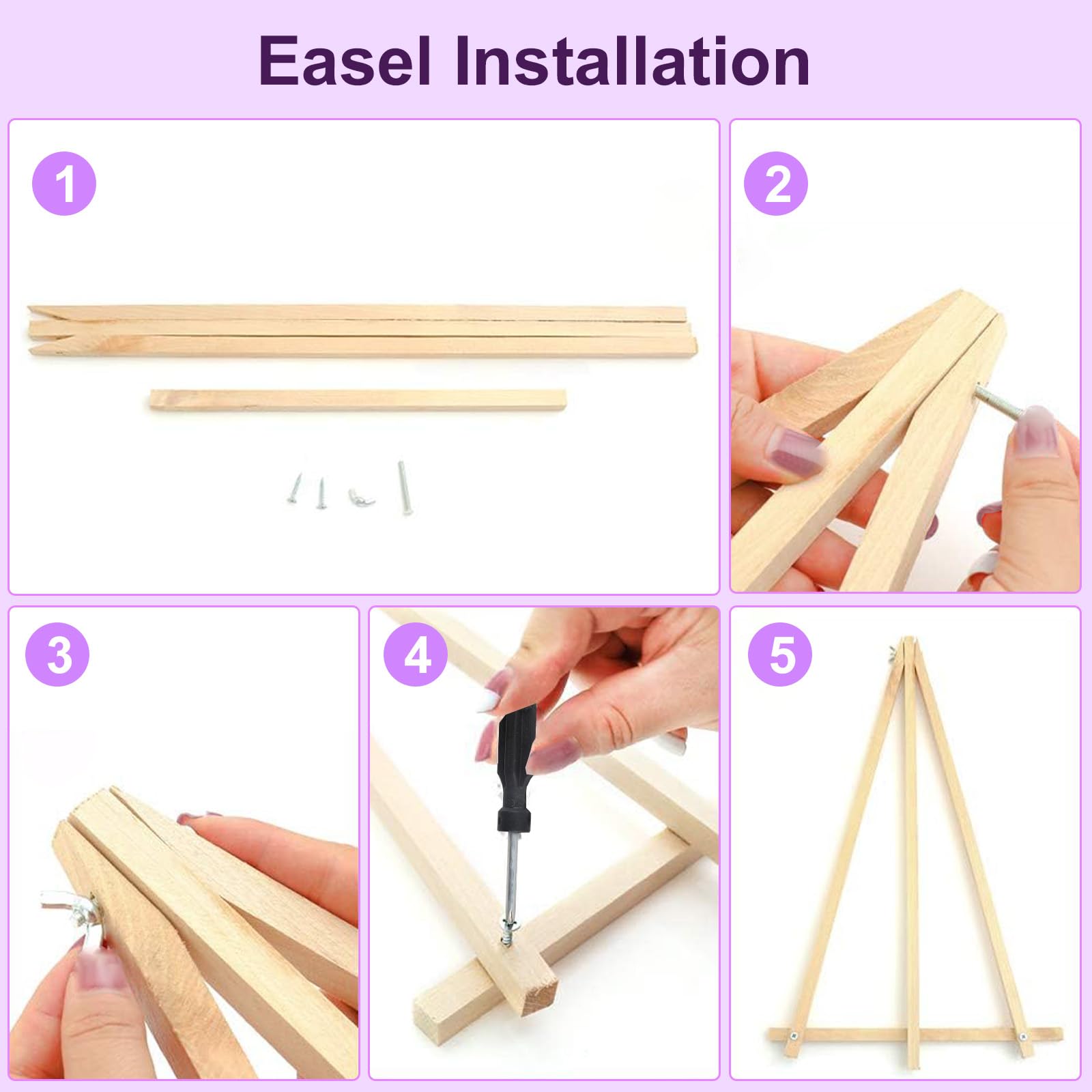 Easel Installation

1

2

3

4

5