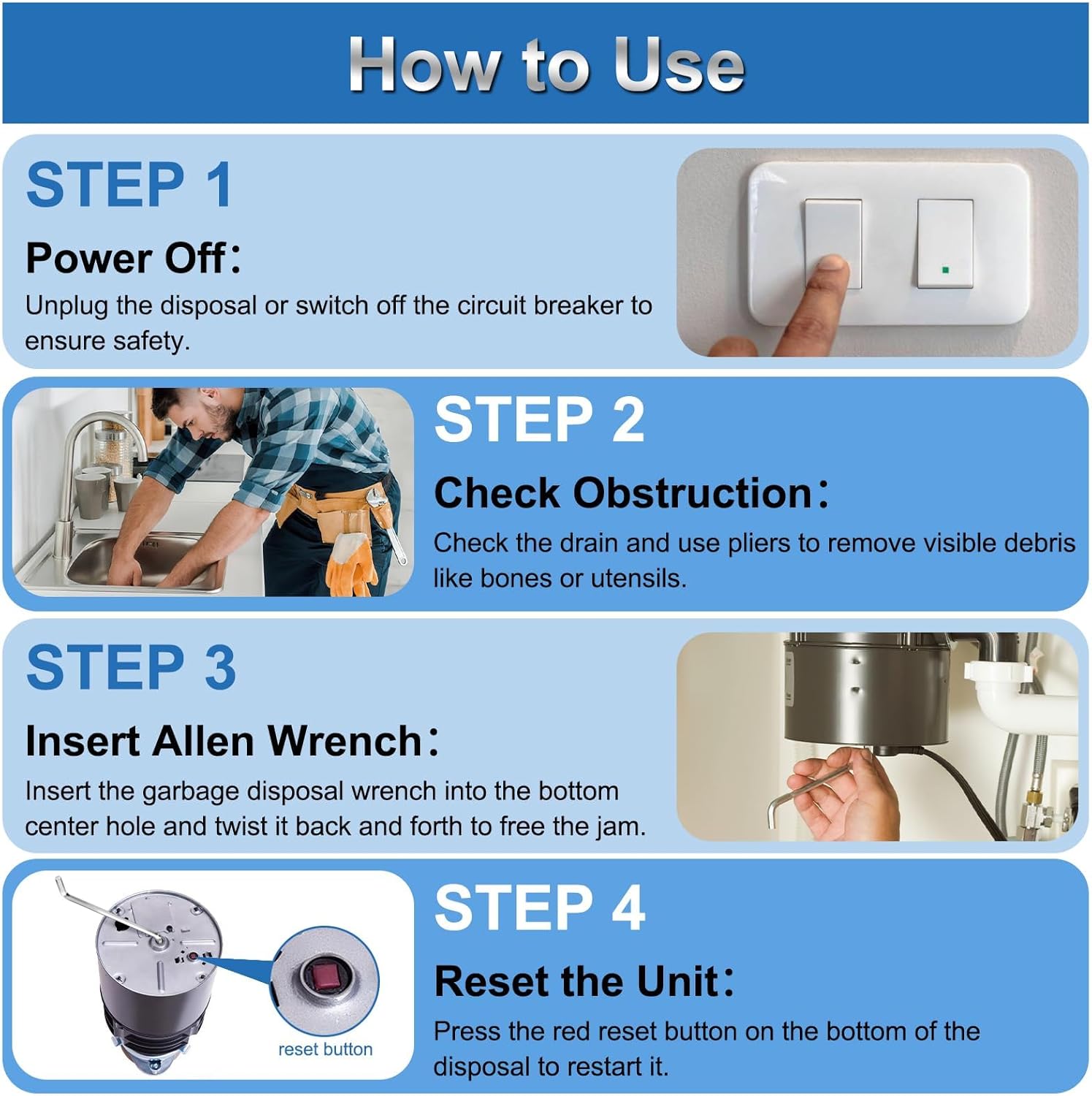 How to Use

STEP 1

Power Off：

Unplug the disposal or switch off the circuit breaker to ensure safety.

STEP 2

Check Obstruction：

Check the drain and use pliers to remove visible debris like bones or utensils.

STEP 3

Insert Allen Wrench：

Insert the garbage disposal wrench into the bottom center hole and twist it back and forth to free the jam.

reset button

STEP 4

Reset the Unit：

Press the red reset button on the bottom of the disposal to restart it.