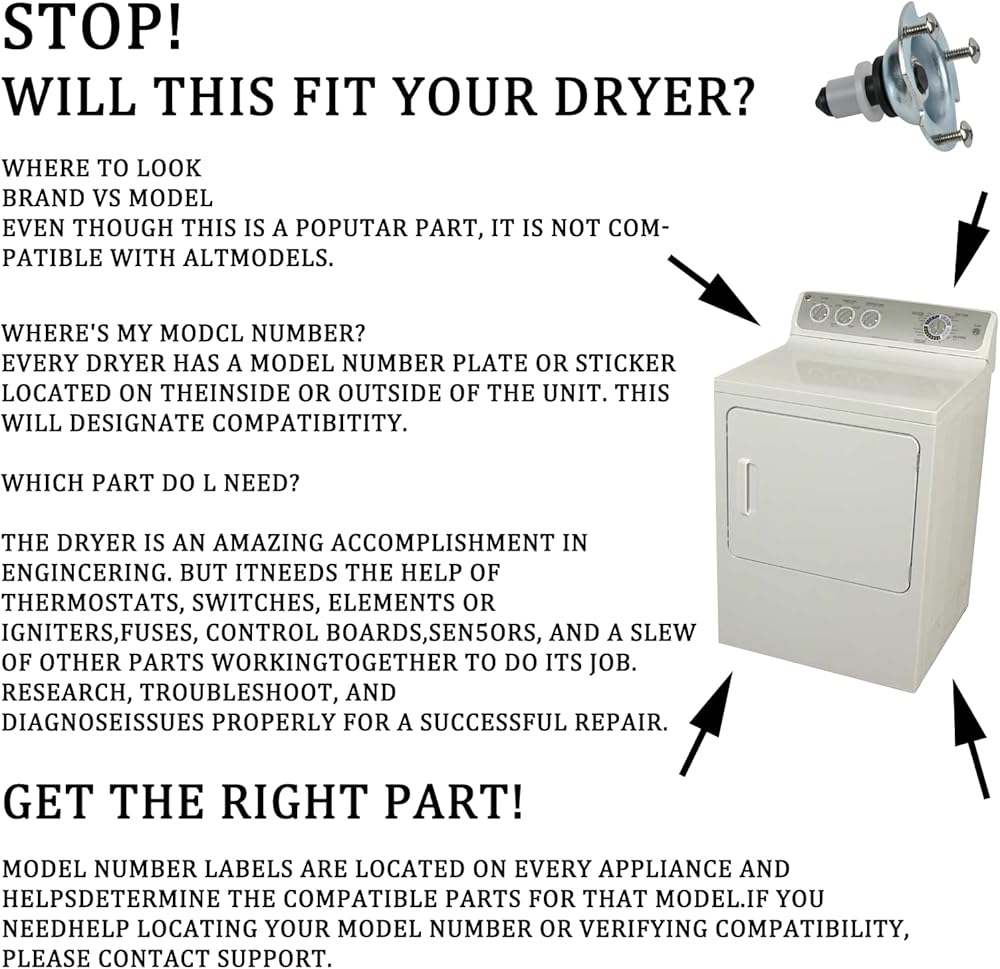 STOP!
WILL THIS FIT YOUR DRYER?

WHERE TO LOOK
BRAND VS MODEL
EVEN THOUGH THIS IS A POPUTAR PART, IT IS NOT COMPATIBLE WITH ALTMODELS.

WHERE'S MY MODCL NUMBER?
EVERY DRYER HAS A MODEL NUMBER PLATE OR STICKER LOCATED ON THEINSIDE OR OUTSIDE OF THE UNIT. THIS WILL DESIGNATE COMPATIBITITY.

WHICH PART DO L NEED?

THE DRYER IS AN AMAZING ACCOMPLISHMENT IN ENGINCERING. BUT ITNEEDS THE HELP OF THERMOSTATS, SWITCHES, ELEMENTS OR IGNITERS,FUSES, CONTROL BOARDS,SEN5ORS, AND A SLEW OF OTHER PARTS WORKINGTOGETHER TO DO ITS JOB. RESEARCH, TROUBLESHOOT, AND DIAGNOSEISSUES PROPERLY FOR A SUCCESSFUL REPAIR.

GET THE RIGHT PART!

MODEL NUMBER LABELS ARE LOCATED ON EVERY APPLIANCE AND HELPSDETERMINE THE COMPATIBLE PARTS FOR THAT MODEL.IF YOU NEEDHELP LOCATING YOUR MODEL NUMBER OR VERIFYING COMPATIBILITY, PLEASE CONTACT SUPPORT.