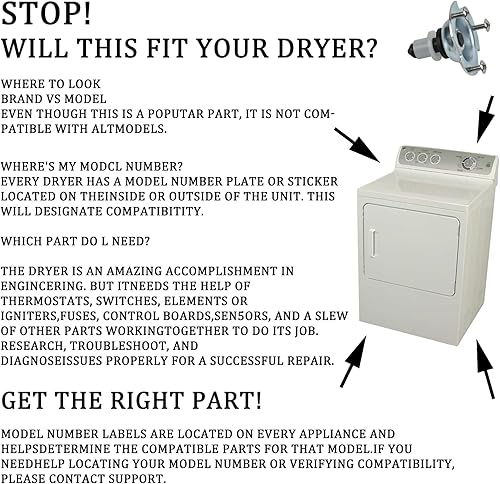 STOP!
WILL THIS FIT YOUR DRYER?

WHERE TO LOOK
BRAND VS MODEL
EVEN THOUGH THIS IS A POPUTAR PART, IT IS NOT COMPATIBLE WITH ALTMODELS.

WHERE'S MY MODCL NUMBER?
EVERY DRYER HAS A MODEL NUMBER PLATE OR STICKER LOCATED ON THEINSIDE OR OUTSIDE OF THE UNIT. THIS WILL DESIGNATE COMPATIBITITY.

WHICH PART DO L NEED?

THE DRYER IS AN AMAZING ACCOMPLISHMENT IN ENGINCERING. BUT ITNEEDS THE HELP OF THERMOSTATS, SWITCHES, ELEMENTS OR IGNITERS,FUSES, CONTROL BOARDS,SEN5ORS, AND A SLEW OF OTHER PARTS WORKINGTOGETHER TO DO ITS JOB. RESEARCH, TROUBLESHOOT, AND DIAGNOSEISSUES PROPERLY FOR A SUCCESSFUL REPAIR.

GET THE RIGHT PART!

MODEL NUMBER LABELS ARE LOCATED ON EVERY APPLIANCE AND HELPSDETERMINE THE COMPATIBLE PARTS FOR THAT MODEL.IF YOU NEEDHELP LOCATING YOUR MODEL NUMBER OR VERIFYING COMPATIBILITY, PLEASE CONTACT SUPPORT.