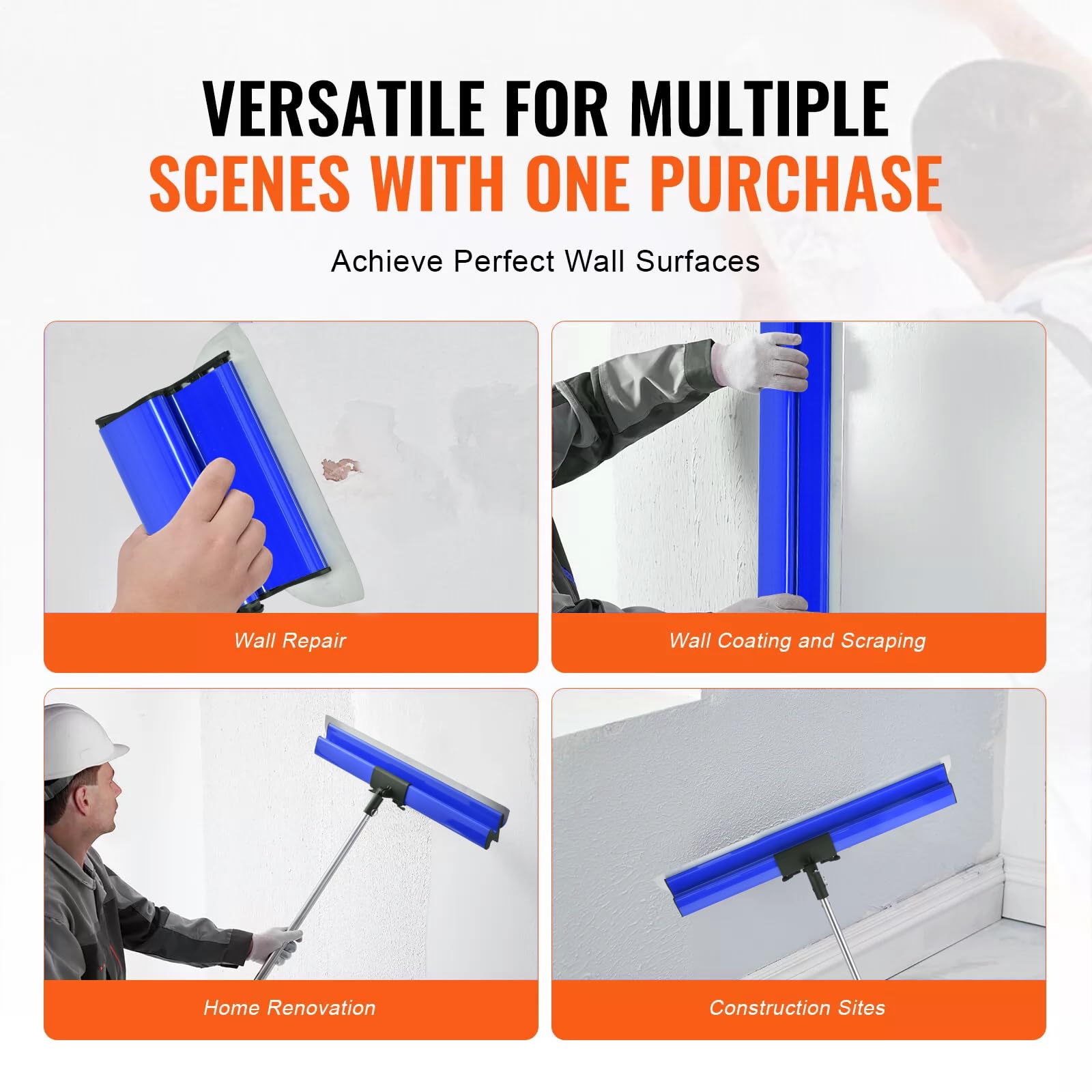 VERSATILE FOR MULTIPLE SCENES WITH ONE PURCHASE

Achieve Perfect Wall Surfaces

Wall Repair

Wall Coating and Scraping

Home Renovation

Construction Sites