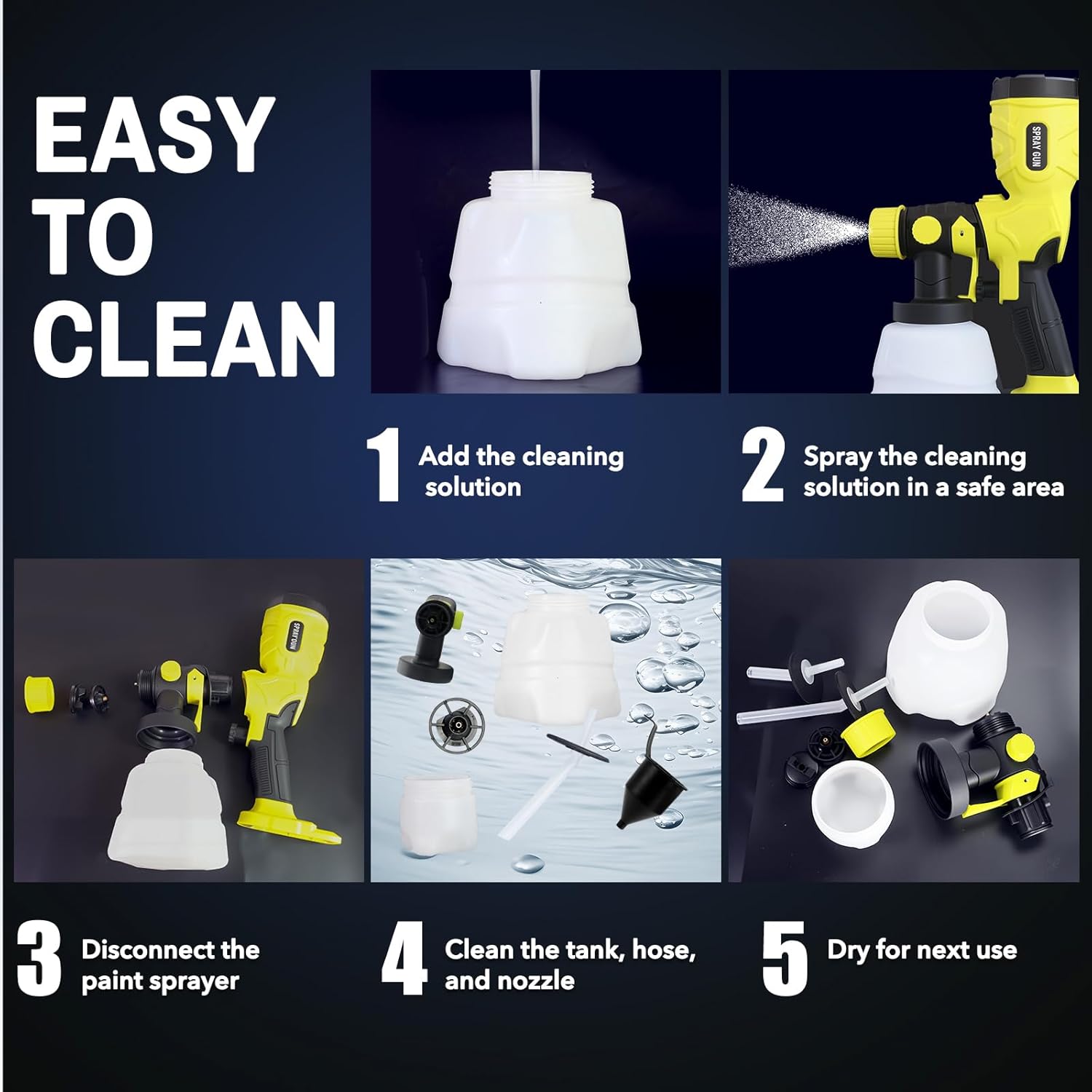 EASY TO CLEAN

SPRAY GUN

1 Add the cleaning solution

2 Spray the cleaning solution in a safe area

SPRAY GUN

3 Disconnect the paint sprayer

4 Clean the tank, hose, and nozzle

5 Dry for next use