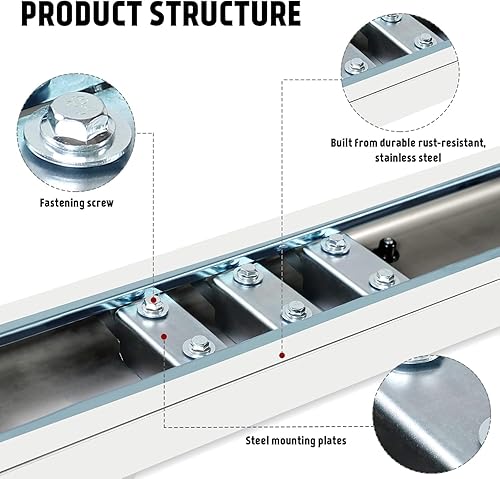 PRODUCT STRUCTURE

Fastening screw

Built from durable rust-resistant, stainless steel

Steel mounting plates