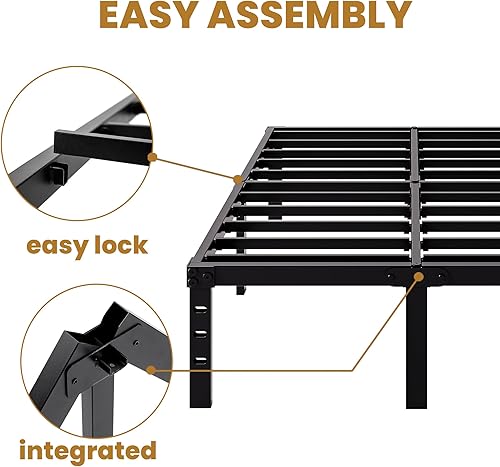 EASY ASSEMBLY

easy lock

integrated