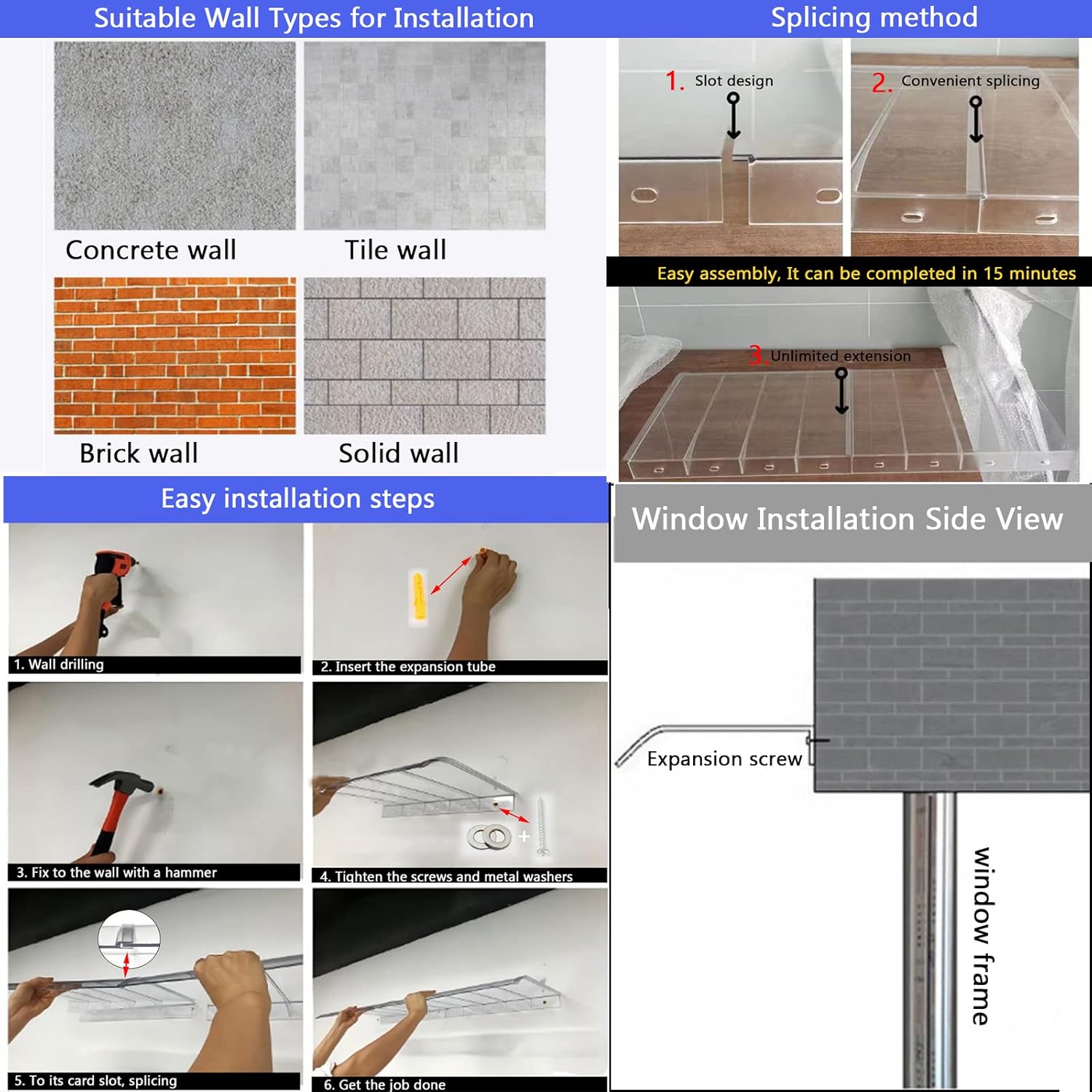 Suitable Wall Types for Installation

Concrete wall

Tile wall

Brick wall

Solid wall

Splicing method

1. Slot design

2. Convenient splicing

Easy assembly, It can be completed in 15 minutes

3. Unlimited extension

Easy installation steps

1. Wall drilling

2. Insert the expansion tube

3. Fix to the wall with a hammer

4. Tighten the screws and metal washers

5. To its card slot, splicing

6. Get the job done

Window Installation Side View

Expansion screw

window frame