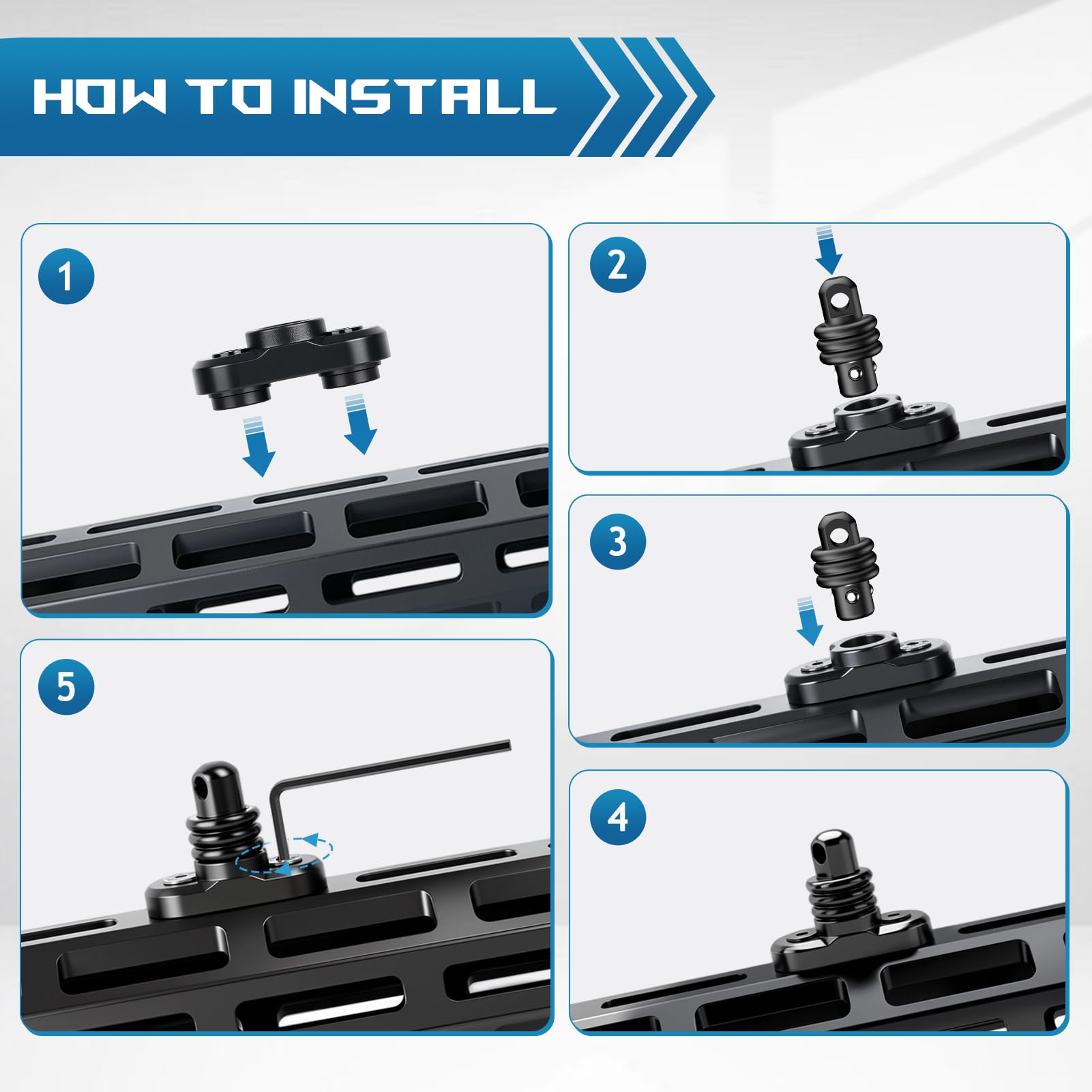 HOW TO INSTALL

1

2

3

5

4