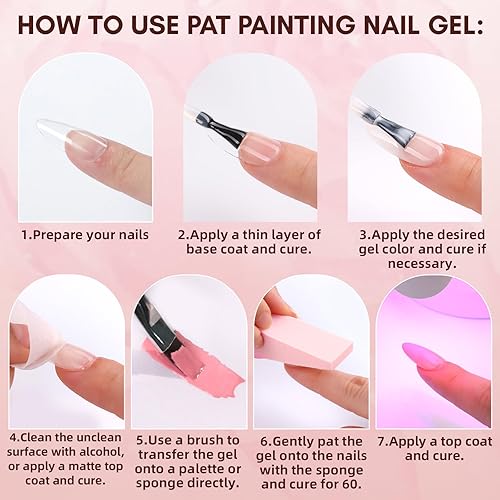 HOW TO USE PAT PAINTING NAIL GEL:

1.Prepare your nails

2.Apply a thin layer of base coat and cure.

3.Apply the desired gel color and cure if necessary.

4.Clean the unclean surface with alcohol, or apply a matte top coat and cure.

5.Use a brush to transfer the gel onto a palette or sponge directly.

6.Gently pat the gel onto the nails with the sponge and cure for 60.

7.Apply a top coat and cure.