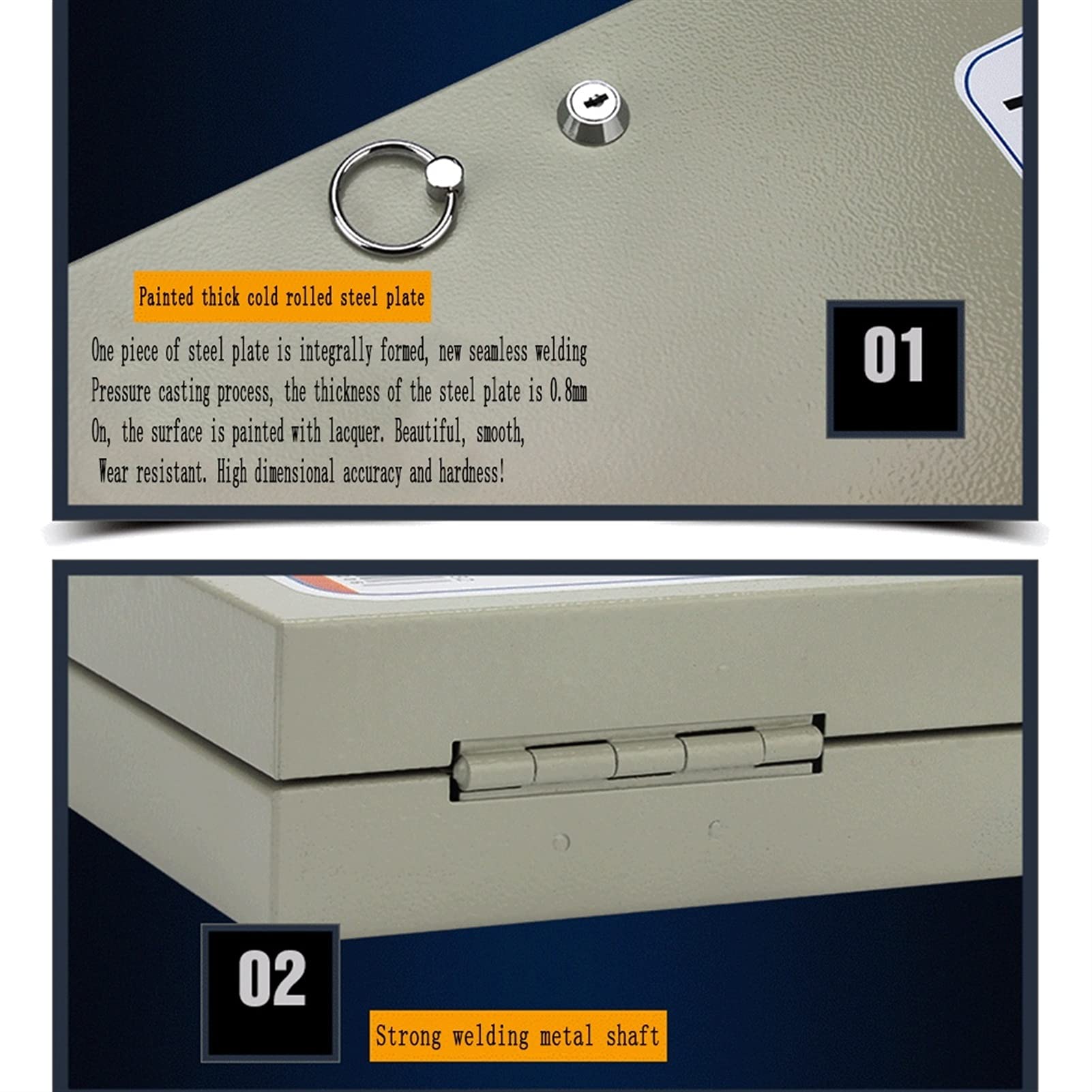 Painted thick cold rolled steel plate

One piece of steel plate is integrally formed, new seamless welding
Pressure casting process, the thickness of the steel plate is 0.8mm
On, the surface is painted with lacquer. Beautiful, smooth,
Wear resistant. High dimensional accuracy and hardness!

01

02

Strong welding metal shaft