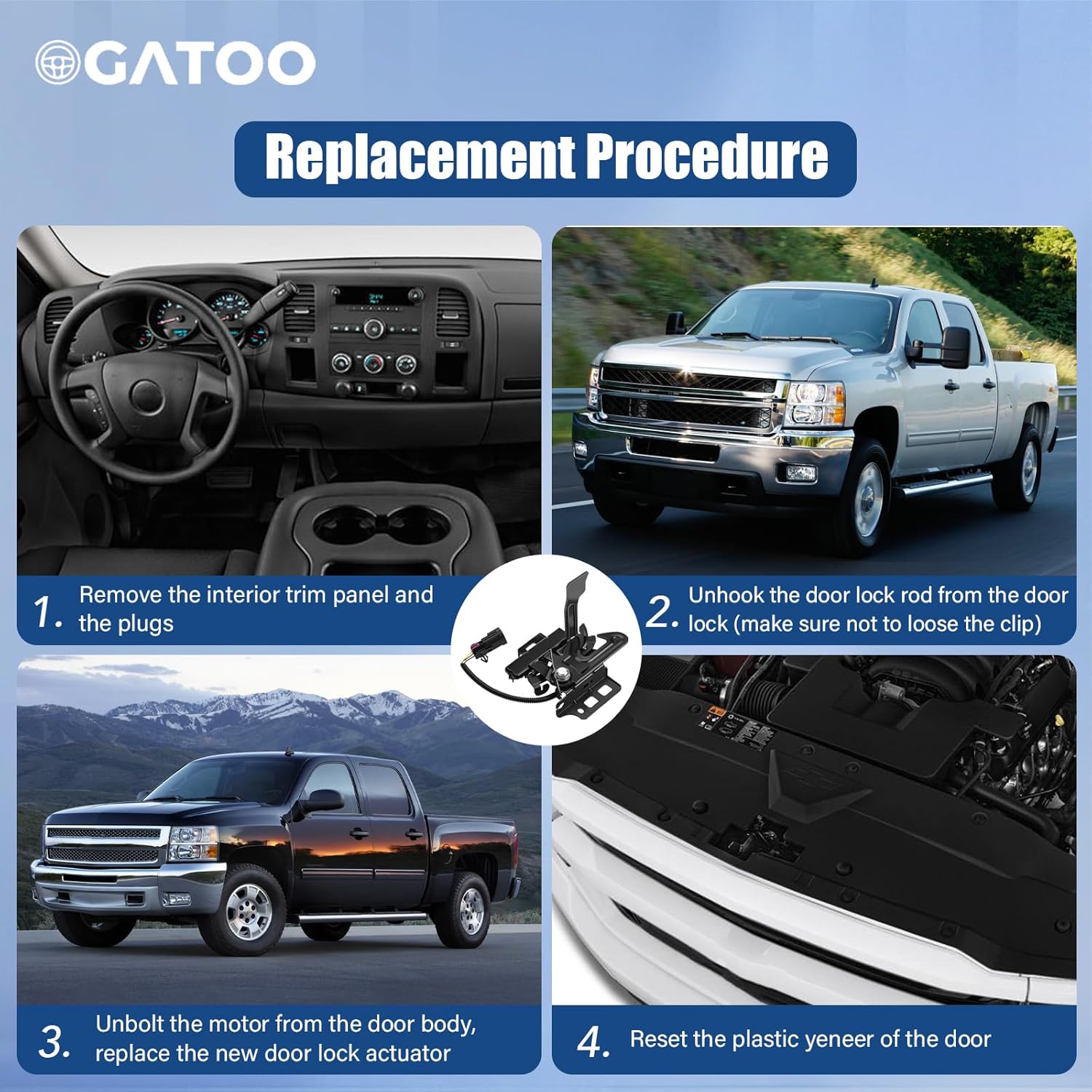 GATOO

Replacement Procedure

1. Remove the interior trim panel and the plugs

2. Unhook the door lock rod from the door lock (make sure not to loose the clip)

3. Unbolt the motor from the door body, replace the new door lock actuator

4. Reset the plastic yeneer of the door